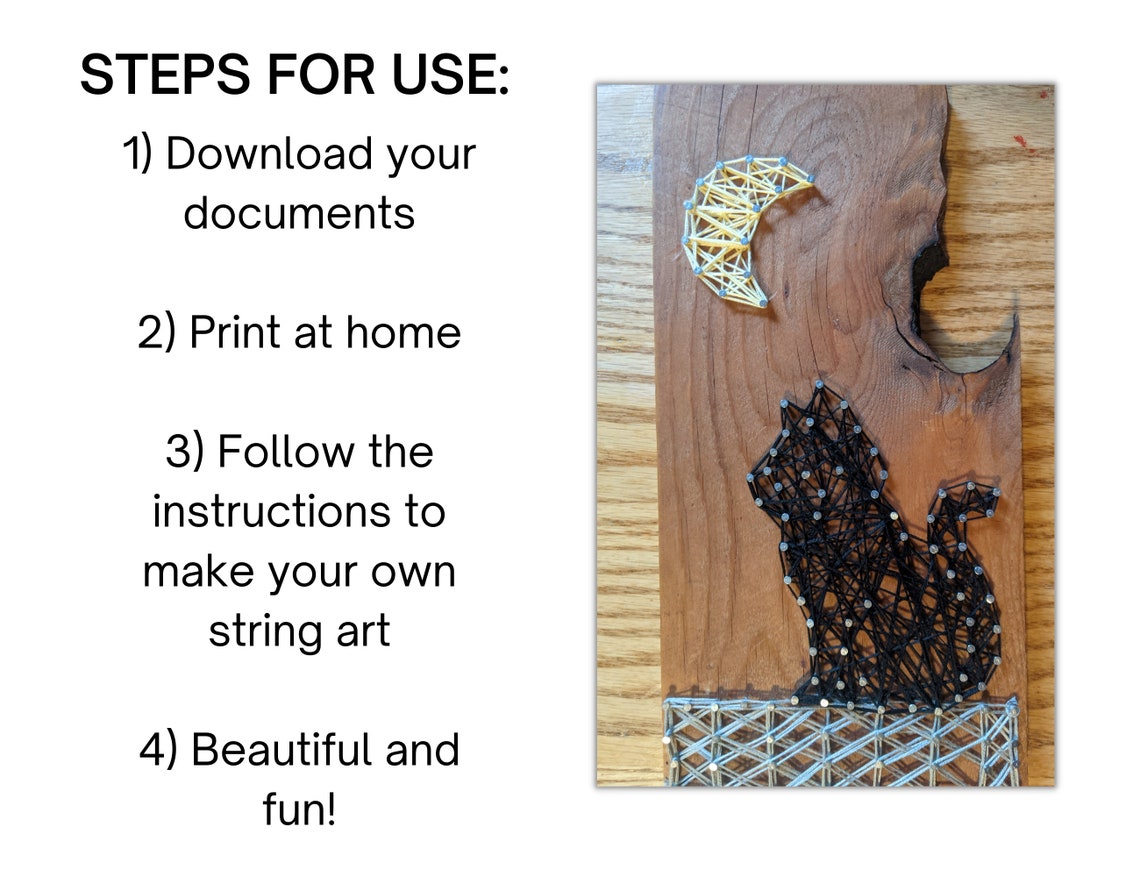 STEPS FOR USE:

1) Download your documents

2) Print at home

3) Follow the instructions to make your own string art

4) Beautiful and fun!