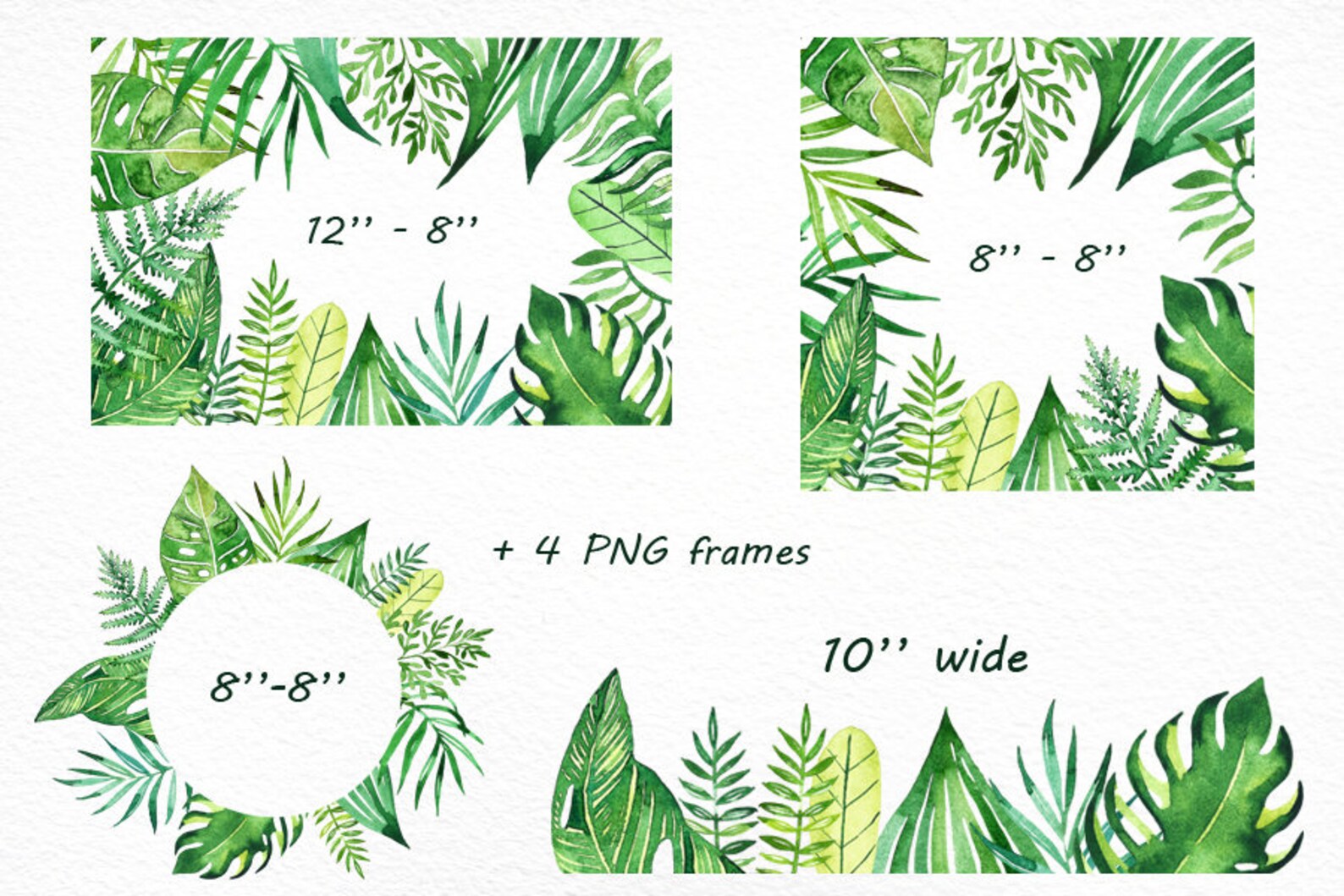 12'' - 8''

8'' - 8''

+ 4 PNG frames

8''-8''

10'' wide