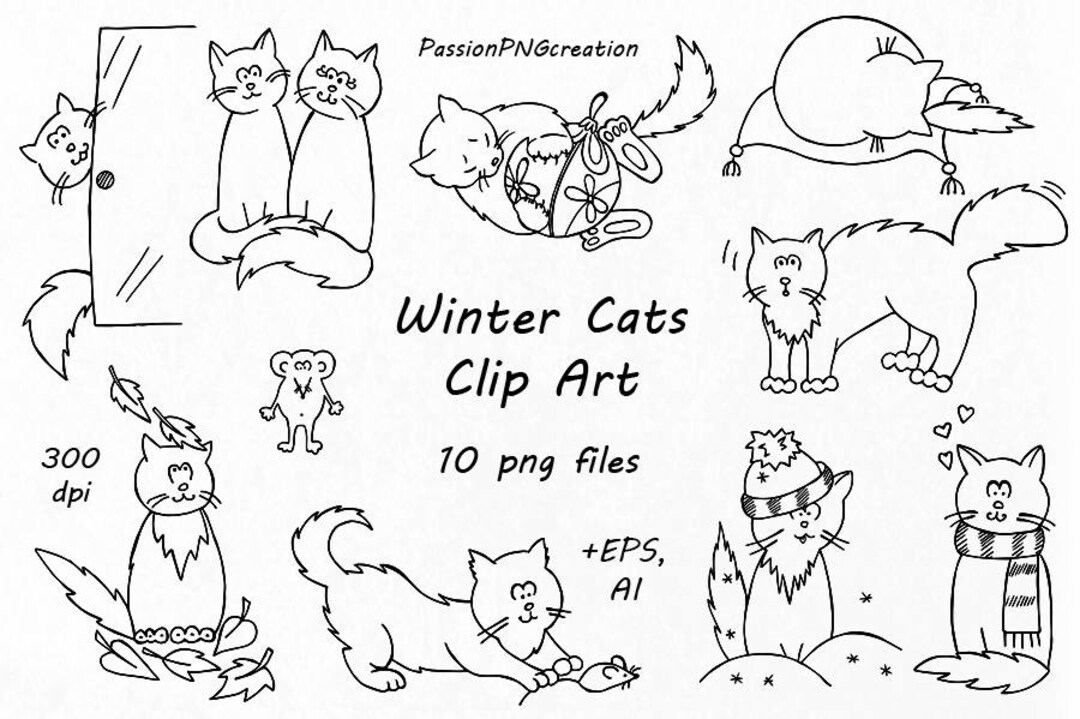 PassionPNGcreation

Winter Cats
Clip Art

10 png files

300 dpi

+EPS, AI