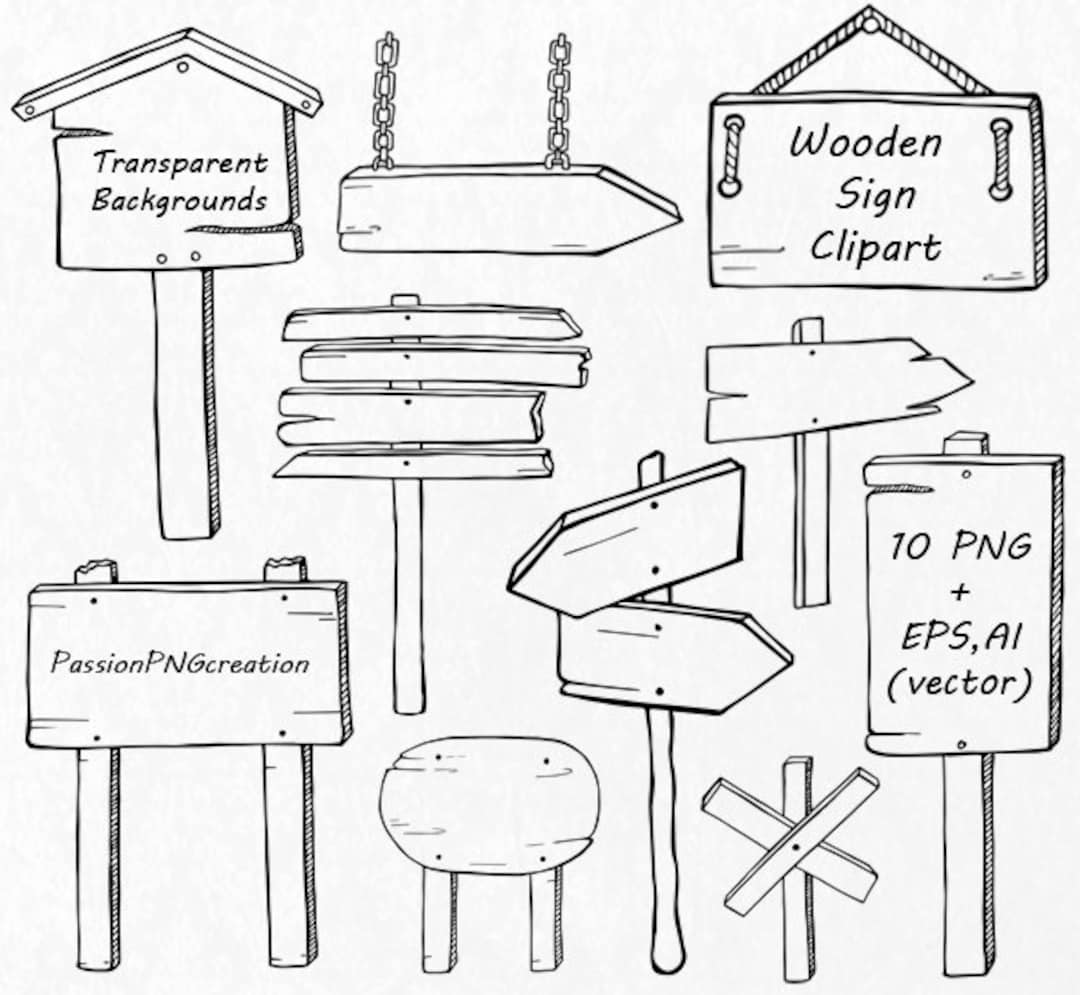 Transparent Backgrounds

Wooden Sign Clipart

PassionPNGcreation

10 PNG + EPS,AI (vector)