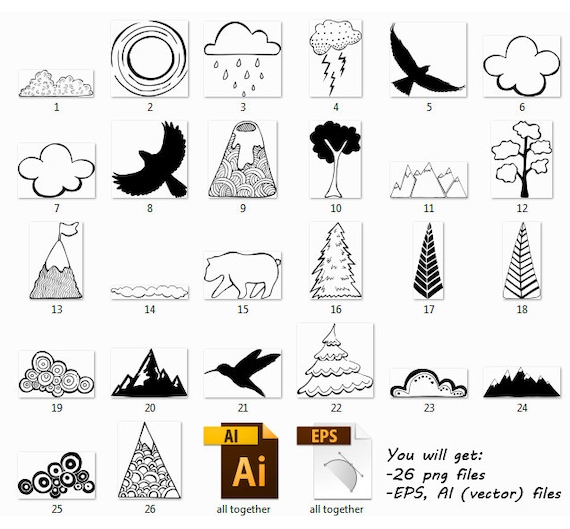 1 2 3 4 5 6

7 8 9 10 11 12

13 14 15 16 17 18

19 20 21 22 23 24

25 26

AI
Ai
all together

EPS
all together

You will get:
-26 png files
-EPS, AI (vector) files