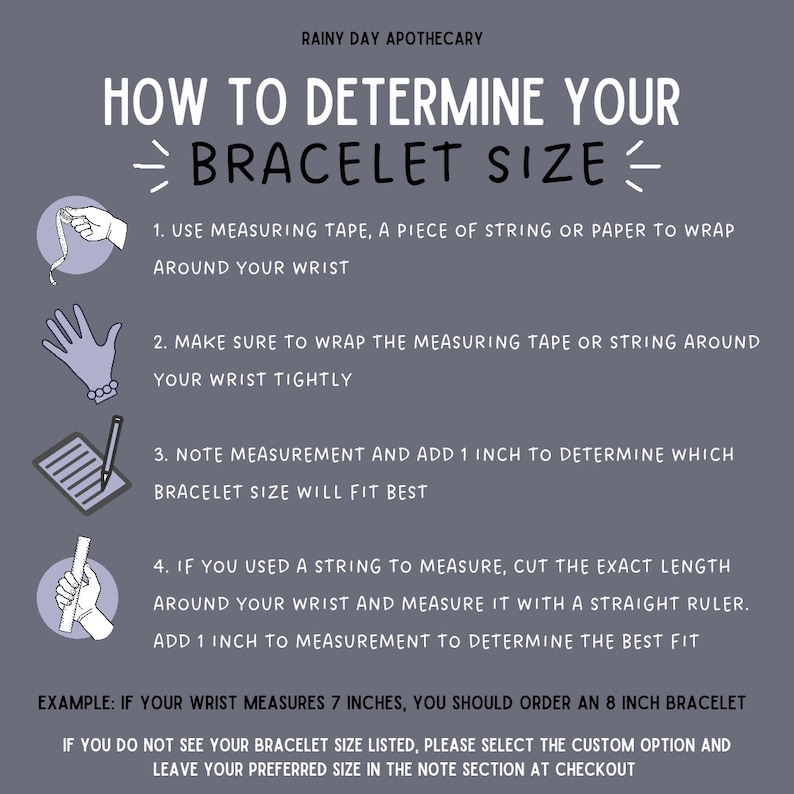 RAINY DAY APOTHECARY

HOW TO DETERMINE YOUR
BRACELET SIZE

1. USE MEASURING TAPE, A PIECE OF STRING OR PAPER TO WRAP AROUND YOUR WRIST

2. MAKE SURE TO WRAP THE MEASURING TAPE OR STRING AROUND YOUR WRIST TIGHTLY

3. NOTE MEASUREMENT AND ADD 1 INCH TO DETERMINE WHICH BRACELET SIZE WILL FIT BEST

4. IF YOU USED A STRING TO MEASURE, CUT THE EXACT LENGTH AROUND YOUR WRIST AND MEASURE IT WITH A STRAIGHT RULER. ADD 1 INCH TO MEASUREMENT TO DETERMINE THE BEST FIT

EXAMPLE: IF YOUR WRIST MEASURES 7 INCHES, YOU SHOULD ORDER AN 8 INCH BRACELET

IF YOU DO NOT SEE YOUR BRACELET SIZE LISTED, PLEASE SELECT THE CUSTOM OPTION AND LEAVE YOUR PREFERRED SIZE IN THE NOTE SECTION AT CHECKOUT