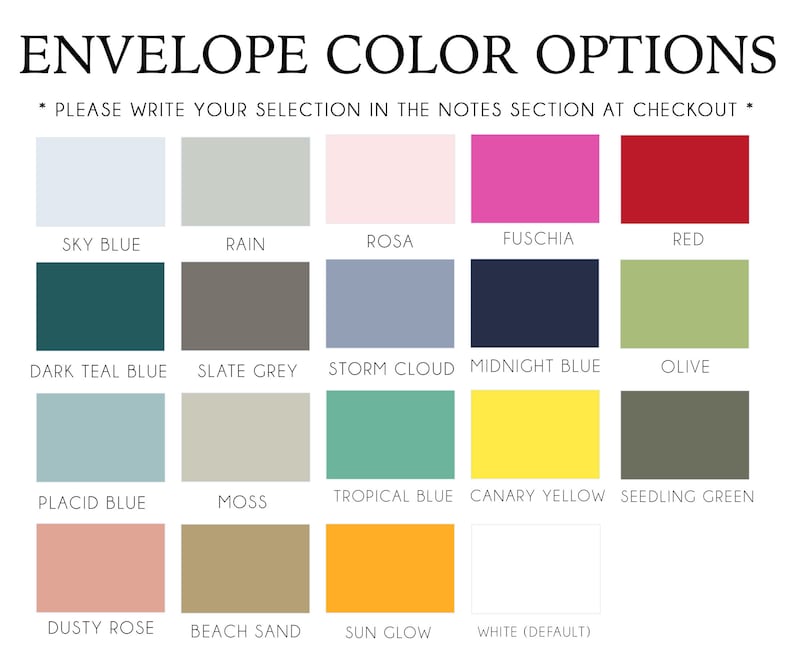 ENVELOPE COLOR OPTIONS

* PLEASE WRITE YOUR SELECTION IN THE NOTES SECTION AT CHECKOUT *

SKY BLUE
RAIN
ROSA
FUSCHIA
RED

DARK TEAL BLUE
SLATE GREY
STORM CLOUD
MIDNIGHT BLUE
OLIVE

PLACID BLUE
MOSS
TROPICAL BLUE
CANARY YELLOW
SEEDLING GREEN

DUSTY ROSE
BEACH SAND
SUN GLOW
WHITE (DEFAULT)