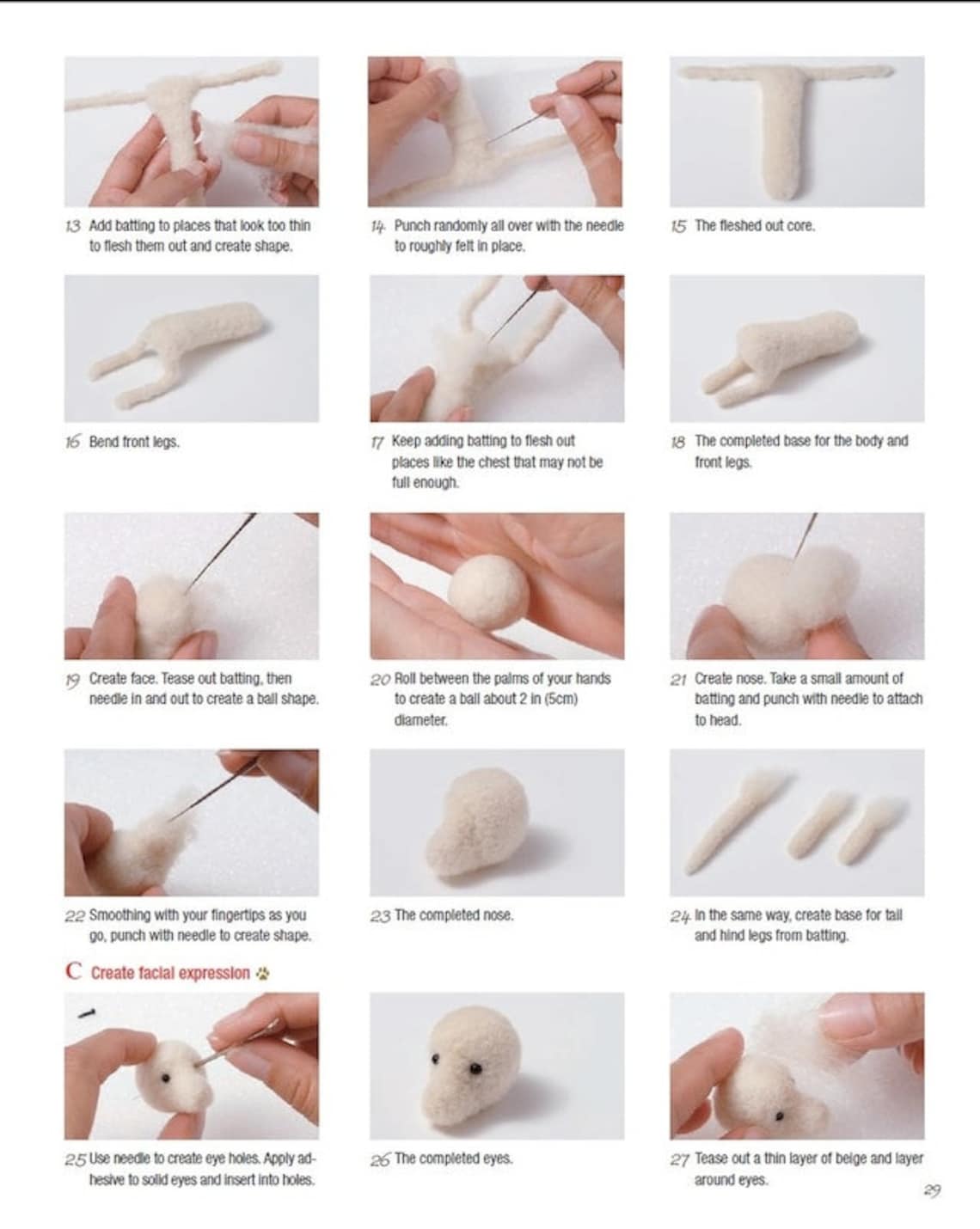 13 Add batting to places that look too thin to flesh them out and create shape.

14 Punch randomly all over with the needle to roughly felt in place.

15 The fleshed out core.

16 Bend front legs.

17 Keep adding batting to flesh out places like the chest that may not be full enough.

18 The completed base for the body and front legs.

19 Create face. Tease out batting, then needle in and out to create a ball shape.

20 Roll between the palms of your hands to create a ball about 2 in (5cm) diameter.

21 Create nose. Take a small amount of batting and punch with needle to attach to head.

22 Smoothing with your fingertips as you go, punch with needle to create shape.

23 The completed nose.

24 In the same way, create base for tail and hind legs from batting.

C Create facial expression

25 Use needle to create eye holes. Apply adhesive to solid eyes and insert into holes.

26 The completed eyes.

27 Tease out a thin layer of beige and layer around eyes.

29