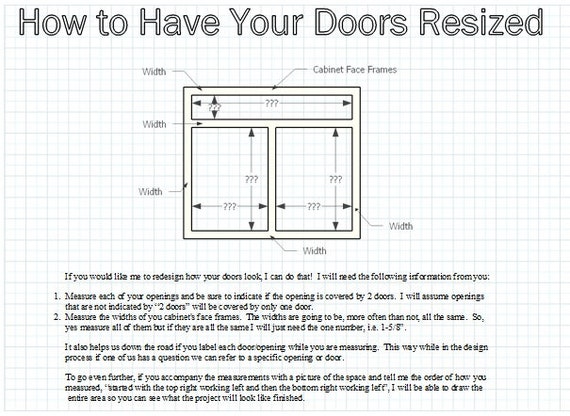 How to Have Your Doors Resized

Width

Cabinet Face Frames

???

???

Width

???

???

Width

???

???

Width

Width

If you would like me to redesign how your doors look, I can do that! I will need the following information from you:

1. Measure each of your openings and be sure to indicate if the opening is covered by 2 doors. I will assume openings that are not indicated by "2 doors" will be covered by only one door.
2. Measure the widths of you cabinet's face frames. The widths are going to be, more often than not, all the same. So, yes measure all of them but if they are all the same I will just need the one number, i.e. 1-5/8".

It also helps us down the road if you label each door/opening while you are measuring. This way while in the design process if one of us has a question we can refer to a specific opening or door.

To go even further, if you accompany the measurements with a picture of the space and tell me the order of how you measured, "started with the top right working left and then the bottom right working left", I will be able to draw the entire area so you can see what the project will look like finished.