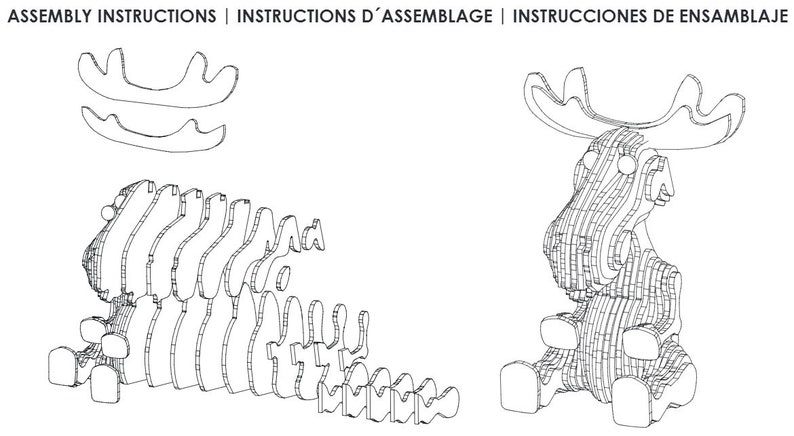 ASSEMBLY INSTRUCTIONS | INSTRUCTIONS D´ASSEMBLAGE | INSTRUCCIONES DE ENSAMBLAJE