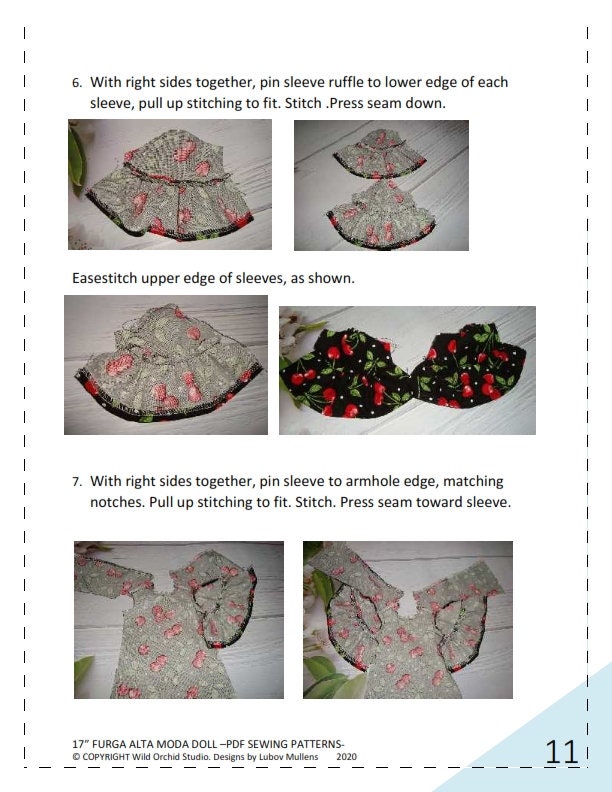 6. With right sides together, pin sleeve ruffle to lower edge of each sleeve, pull up stitching to fit. Stitch .Press seam down.

Easestitch upper edge of sleeves, as shown.

7. With right sides together, pin sleeve to armhole edge, matching notches. Pull up stitching to fit. Stitch. Press seam toward sleeve.

17" FURGA ALTA MODA DOLL –PDF SEWING PATTERNS-
© COPYRIGHT Wild Orchid Studio. Designs by Lubov Mullens 2020

11