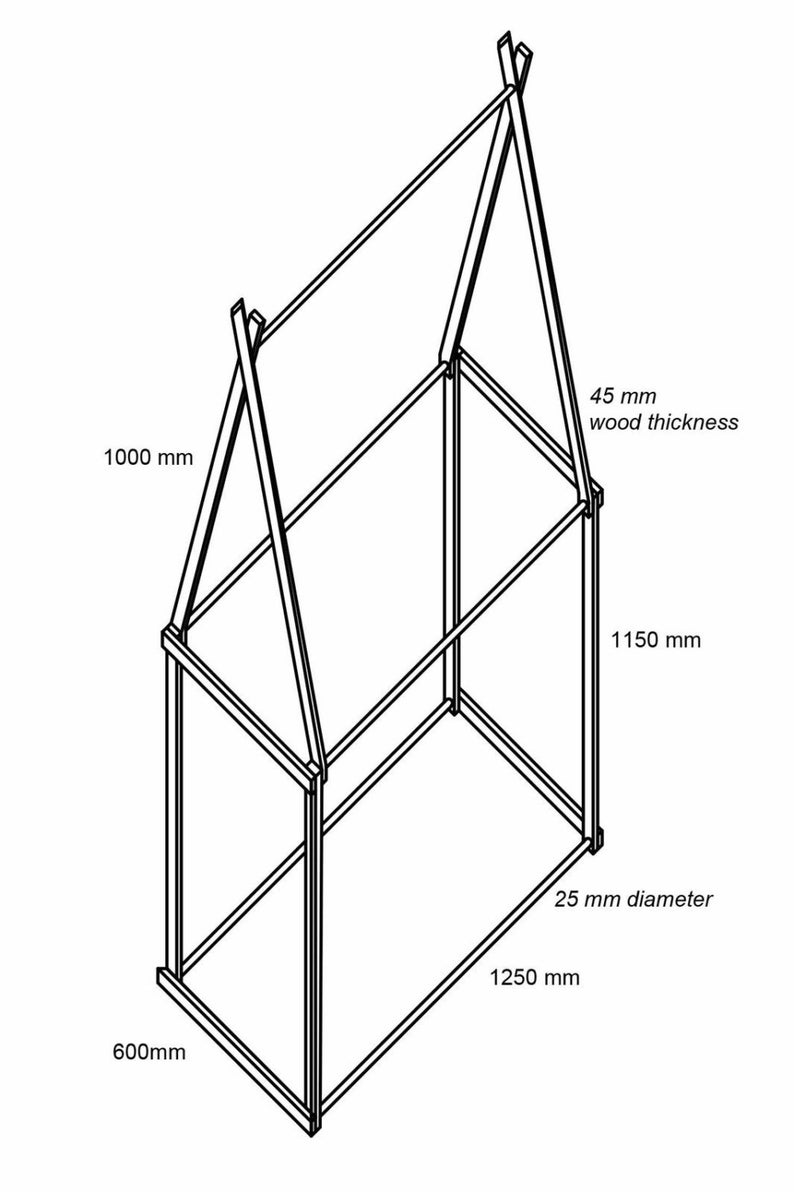 45 mm
wood thickness

1000 mm

1150 mm

25 mm diameter

1250 mm

600mm