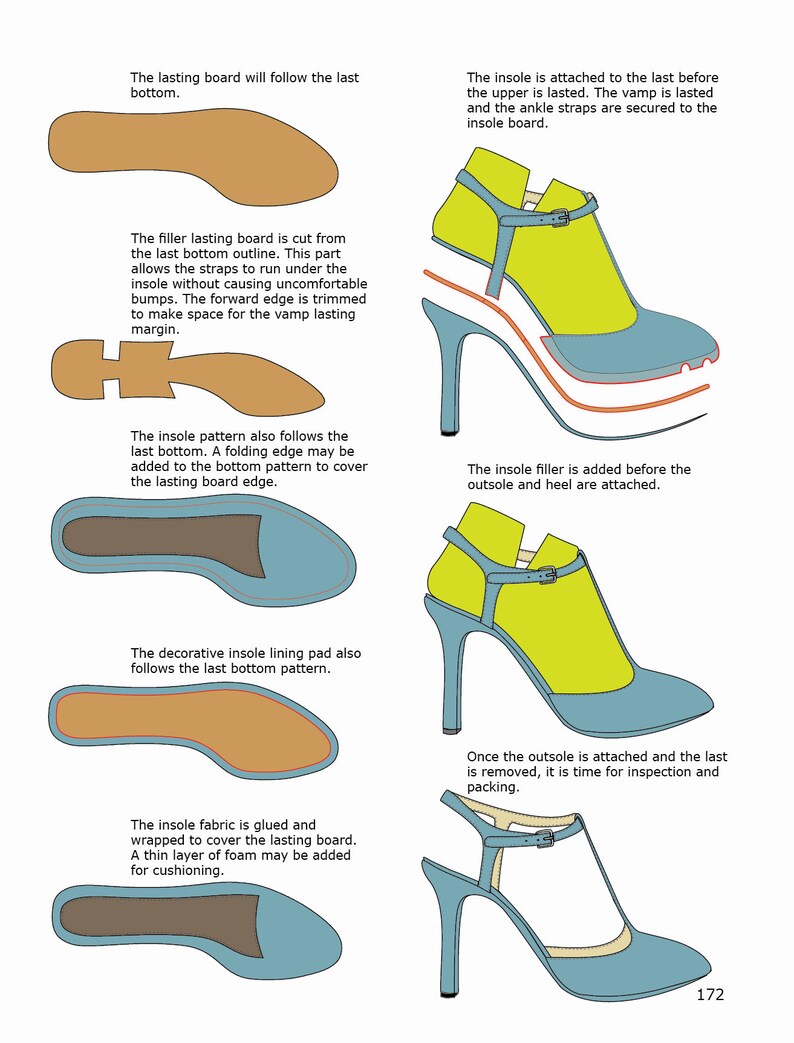 The lasting board will follow the last bottom.

The filler lasting board is cut from the last bottom outline. This part allows the straps to run under the insole without causing uncomfortable bumps. The forward edge is trimmed to make space for the vamp lasting margin.

The insole pattern also follows the last bottom. A folding edge may be added to the bottom pattern to cover the lasting board edge.

The decorative insole lining pad also follows the last bottom pattern.

The insole fabric is glued and wrapped to cover the lasting board. A thin layer of foam may be added for cushioning.

The insole is attached to the last before the upper is lasted. The vamp is lasted and the ankle straps are secured to the insole board.

The insole filler is added before the outsole and heel are attached.

Once the outsole is attached and the last is removed, it is time for inspection and packing.

172