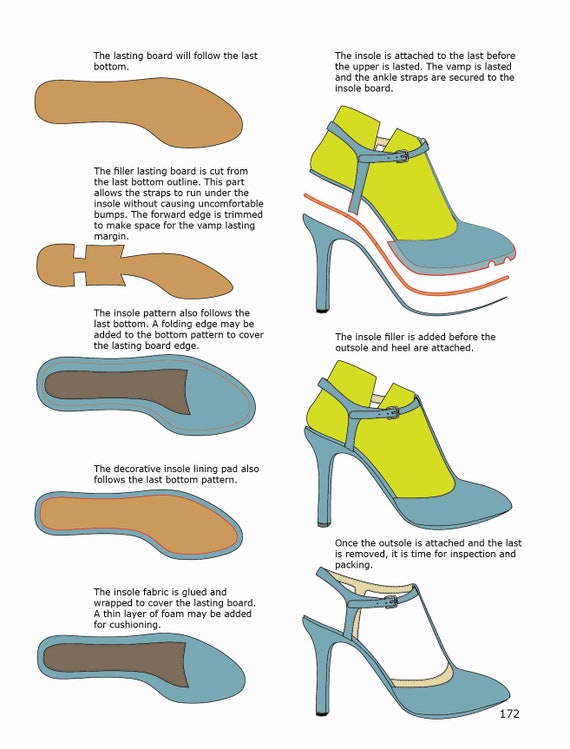 The lasting board will follow the last bottom.

The filler lasting board is cut from the last bottom outline. This part allows the straps to run under the insole without causing uncomfortable bumps. The forward edge is trimmed to make space for the vamp lasting margin.

The insole pattern also follows the last bottom. A folding edge may be added to the bottom pattern to cover the lasting board edge.

The decorative insole lining pad also follows the last bottom pattern.

The insole fabric is glued and wrapped to cover the lasting board. A thin layer of foam may be added for cushioning.

The insole is attached to the last before the upper is lasted. The vamp is lasted and the ankle straps are secured to the insole board.

The insole filler is added before the outsole and heel are attached.

Once the outsole is attached and the last is removed, it is time for inspection and packing.

172