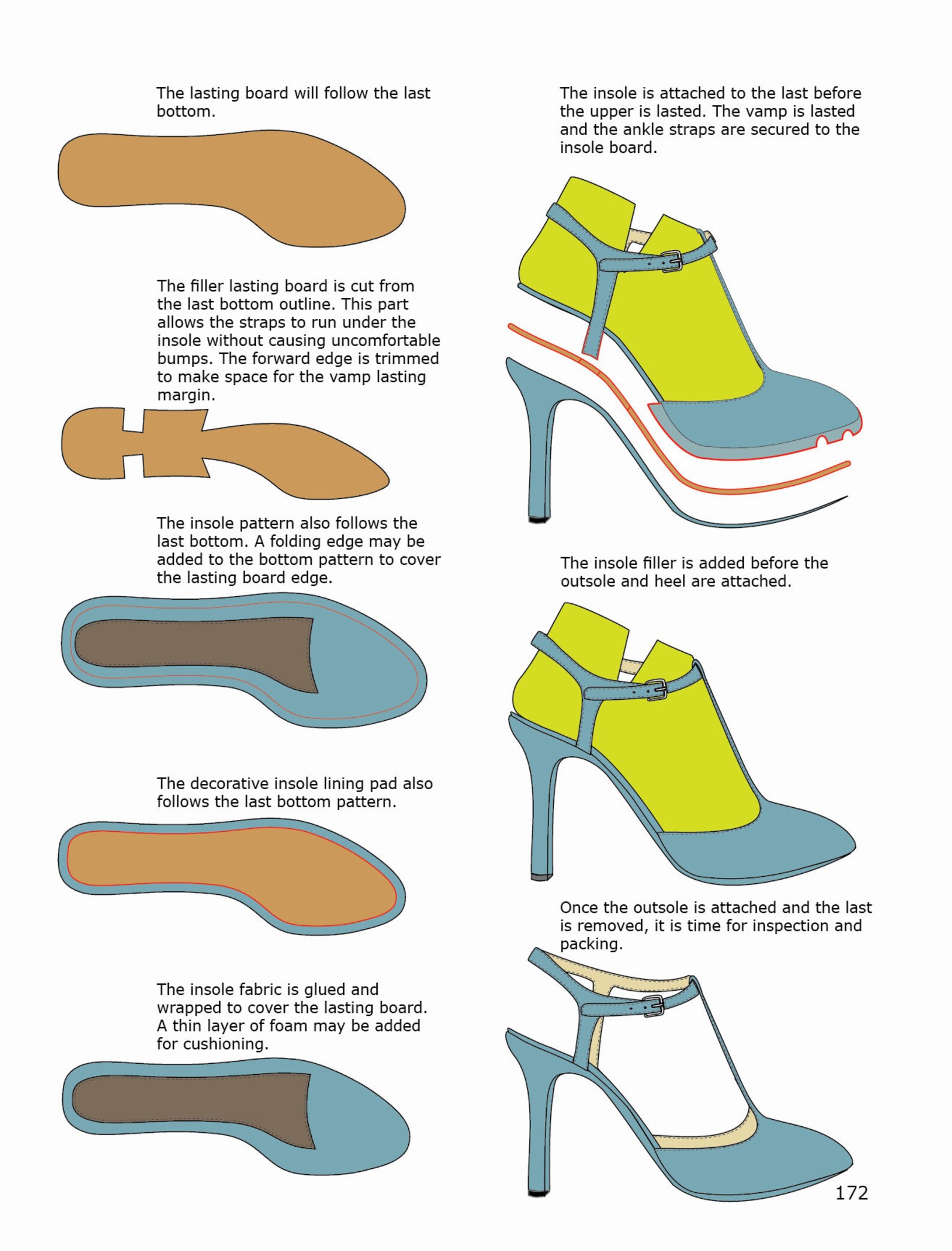 The lasting board will follow the last bottom.

The filler lasting board is cut from the last bottom outline. This part allows the straps to run under the insole without causing uncomfortable bumps. The forward edge is trimmed to make space for the vamp lasting margin.

The insole pattern also follows the last bottom. A folding edge may be added to the bottom pattern to cover the lasting board edge.

The decorative insole lining pad also follows the last bottom pattern.

The insole fabric is glued and wrapped to cover the lasting board. A thin layer of foam may be added for cushioning.

The insole is attached to the last before the upper is lasted. The vamp is lasted and the ankle straps are secured to the insole board.

The insole filler is added before the outsole and heel are attached.

Once the outsole is attached and the last is removed, it is time for inspection and packing.

172