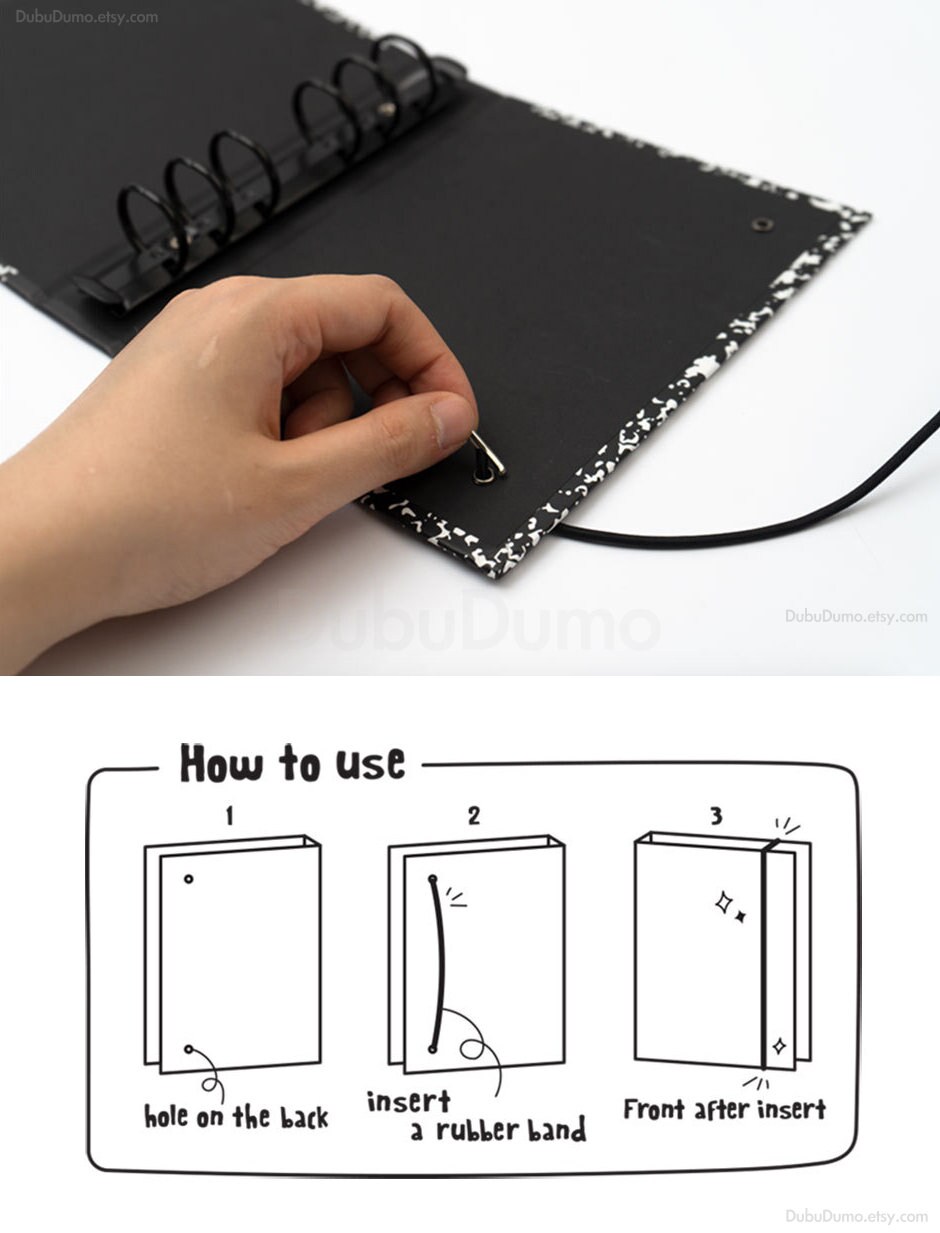 DubuDumo.etsy.com

DubuDumo

DubuDumo.etsy.com

How to use

1

hole on the back

2

insert a rubber band

3

Front after insert

DubuDumo.etsy.com