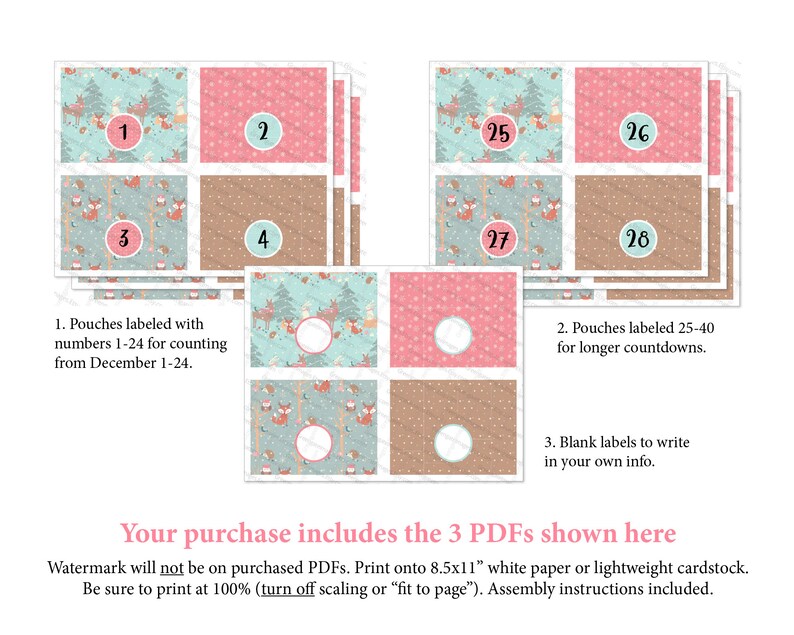 1

2

3

4

25

26

27

28

1. Pouches labeled with numbers 1-24 for counting from December 1-24.

2. Pouches labeled 25-40 for longer countdowns.

3. Blank labels to write in your own info.

Your purchase includes the 3 PDFs shown here

Watermark will not be on purchased PDFs. Print onto 8.5x11" white paper or lightweight cardstock. Be sure to print at 100% (turn off scaling or "fit to page"). Assembly instructions included.