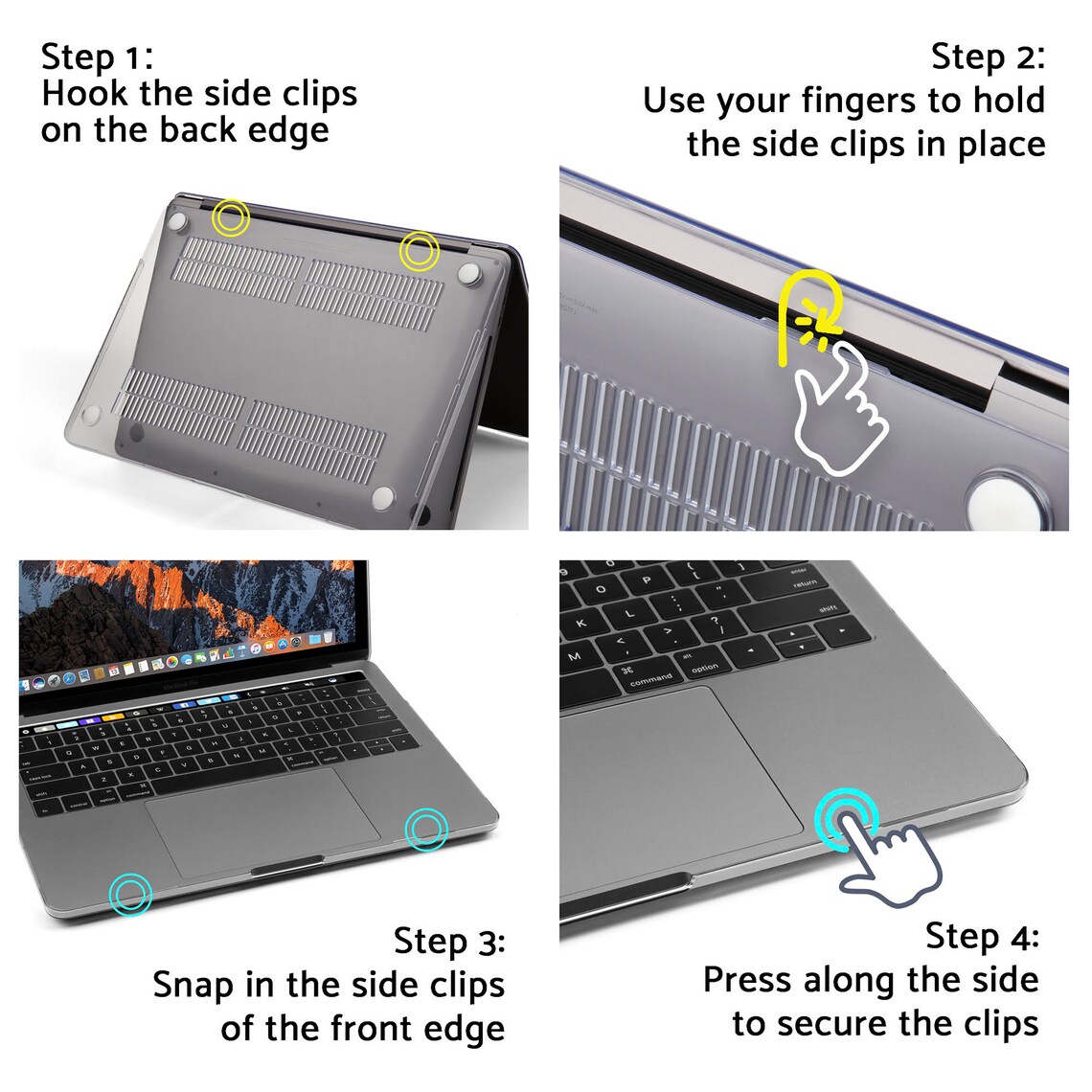 Step 1:
Hook the side clips on the back edge

Step 2:
Use your fingers to hold the side clips in place

Step 3:
Snap in the side clips of the front edge

Step 4:
Press along the side to secure the clips