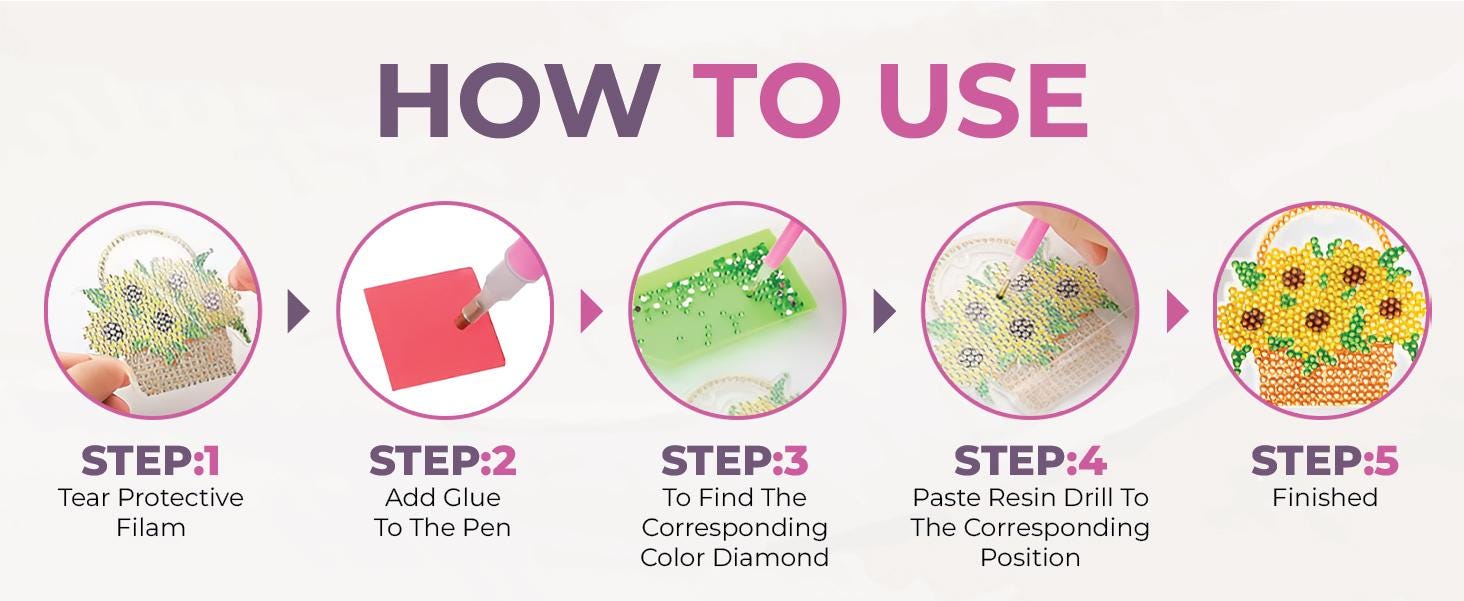 HOW TO USE

STEP:1
Tear Protective Filam

STEP:2
Add Glue To The Pen

STEP:3
To Find The Corresponding Color Diamond

STEP:4
Paste Resin Drill To The Corresponding Position

STEP:5
Finished