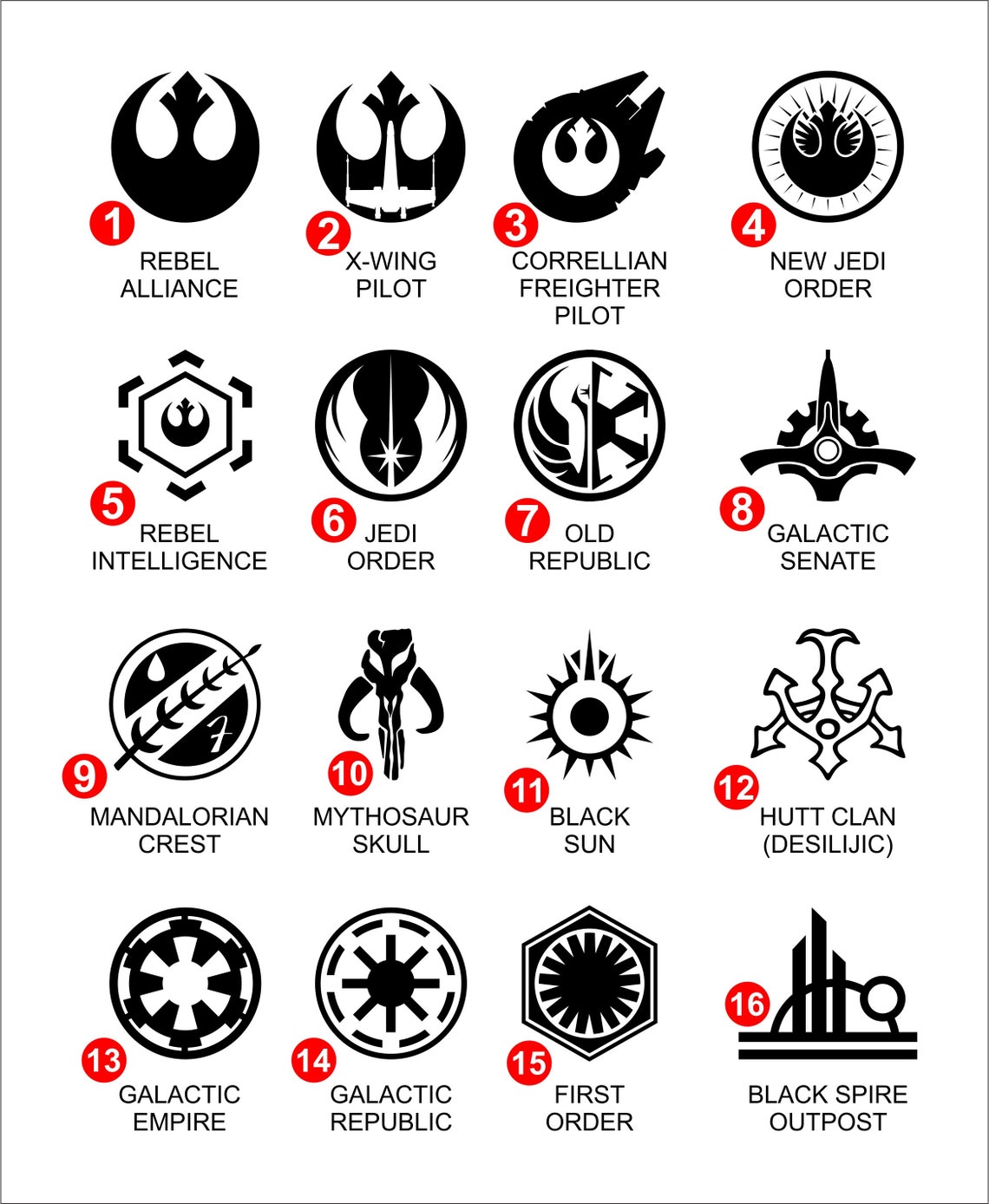 1
REBEL ALLIANCE

2
X-WING PILOT

3
CORRELLIAN FREIGHTER PILOT

4
NEW JEDI ORDER

5
REBEL INTELLIGENCE

6
JEDI ORDER

7
OLD REPUBLIC

8
GALACTIC SENATE

9
MANDALORIAN CREST

10
MYTHOSAUR SKULL

11
BLACK SUN

12
HUTT CLAN (DESILIJIC)

13
GALACTIC EMPIRE

14
GALACTIC REPUBLIC

15
FIRST ORDER

16
BLACK SPIRE OUTPOST