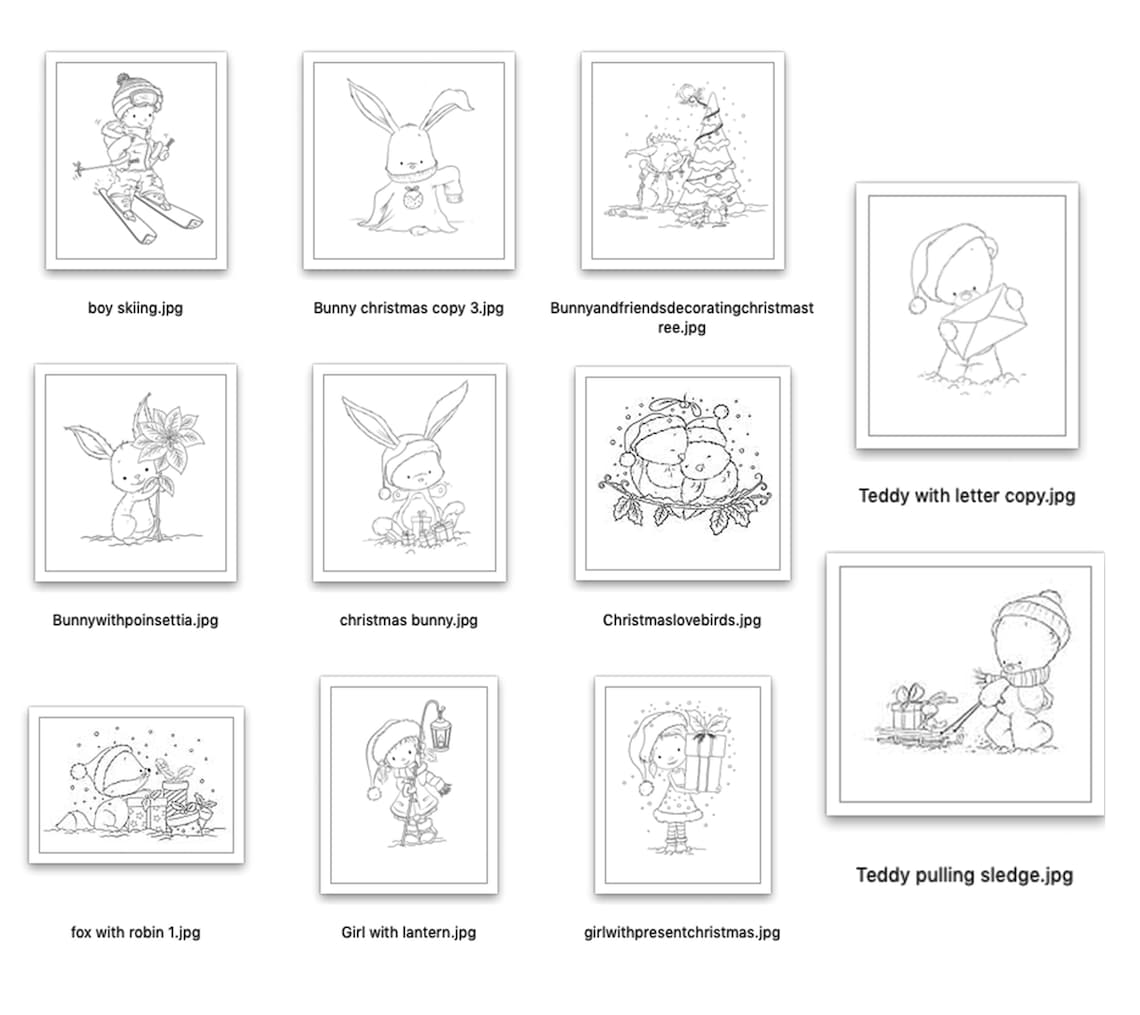 boy skiing.jpg

Bunny christmas copy 3.jpg

Bunnyandfriendsdecoratingchristmastree.jpg

Teddy with letter copy.jpg

Bunnywithpoinsettia.jpg

christmas bunny.jpg

Christmaslovebirds.jpg

Teddy pulling sledge.jpg

fox with robin 1.jpg

Girl with lantern.jpg

girlwithpresentchristmas.jpg