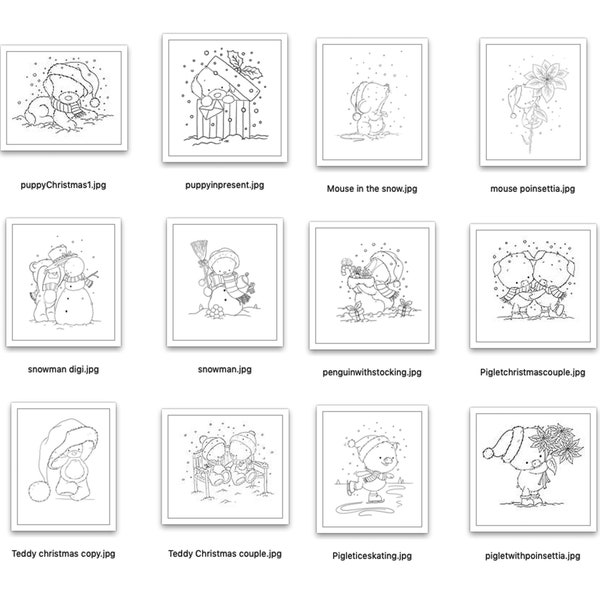 puppyChristmas1.jpg

puppyinpresent.jpg

Mouse in the snow.jpg

mouse poinsettia.jpg

snowman digi.jpg

snowman.jpg

penguinwithstocking.jpg

Pigletchristmascouple.jpg

Teddy christmas copy.jpg

Teddy Christmas couple.jpg

Pigleticeskating.jpg

pigletwithpoinsettia.jpg