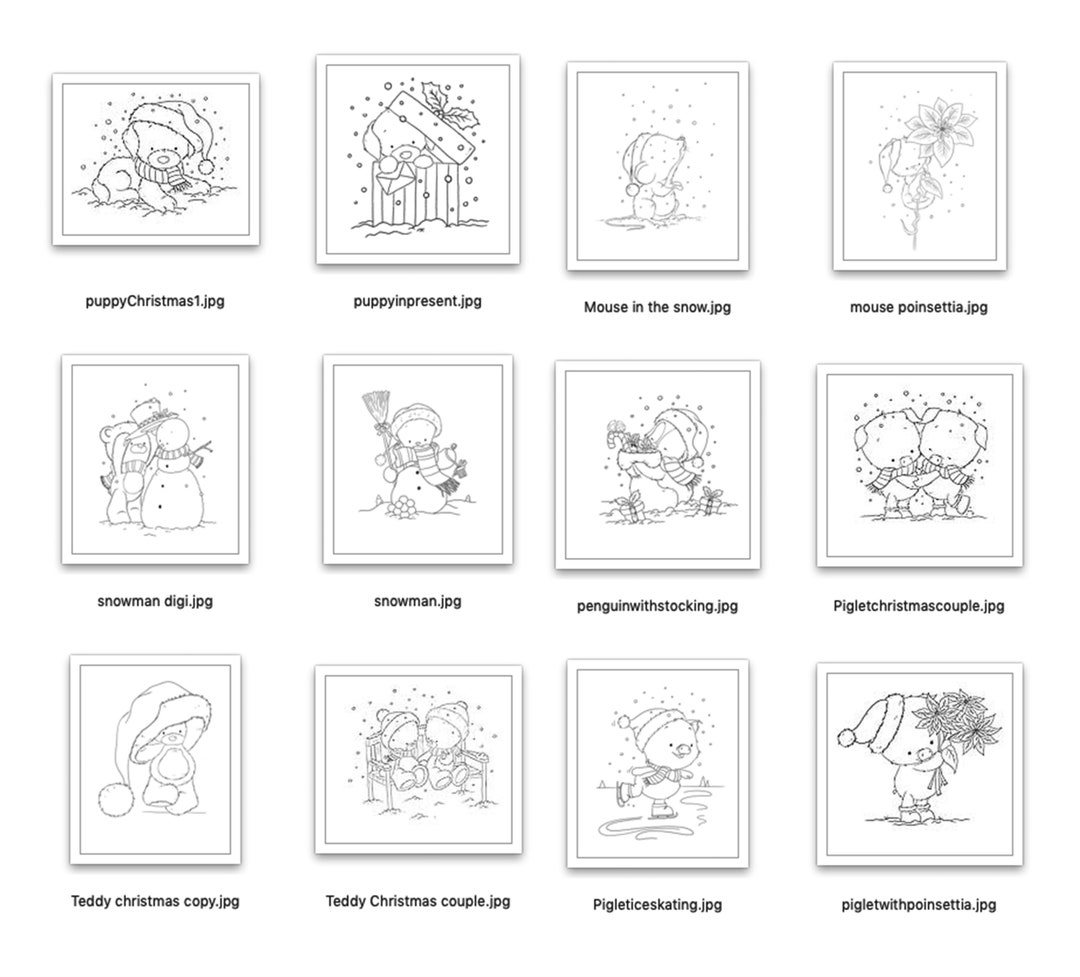 puppyChristmas1.jpg

puppyinpresent.jpg

Mouse in the snow.jpg

mouse poinsettia.jpg

snowman digi.jpg

snowman.jpg

penguinwithstocking.jpg

Pigletchristmascouple.jpg

Teddy christmas copy.jpg

Teddy Christmas couple.jpg

Pigleticeskating.jpg

pigletwithpoinsettia.jpg