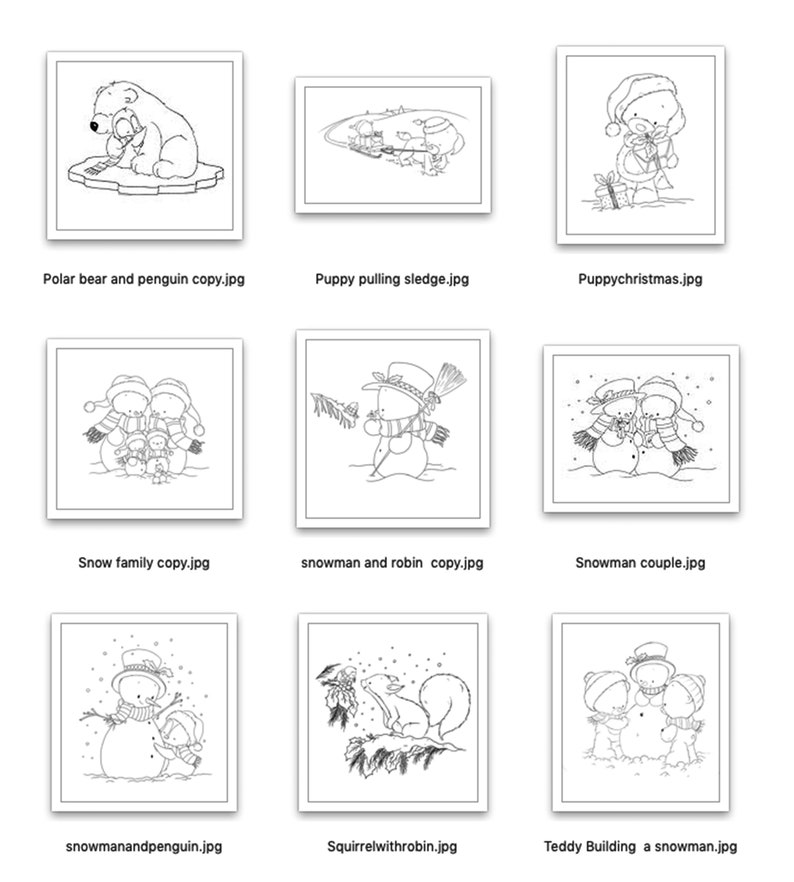 Polar bear and penguin copy.jpg

Puppy pulling sledge.jpg

Puppychristmas.jpg

Snow family copy.jpg

snowman and robin  copy.jpg

Snowman couple.jpg

snowmanandpenguin.jpg

Squirrelwithrobin.jpg

Teddy Building  a snowman.jpg