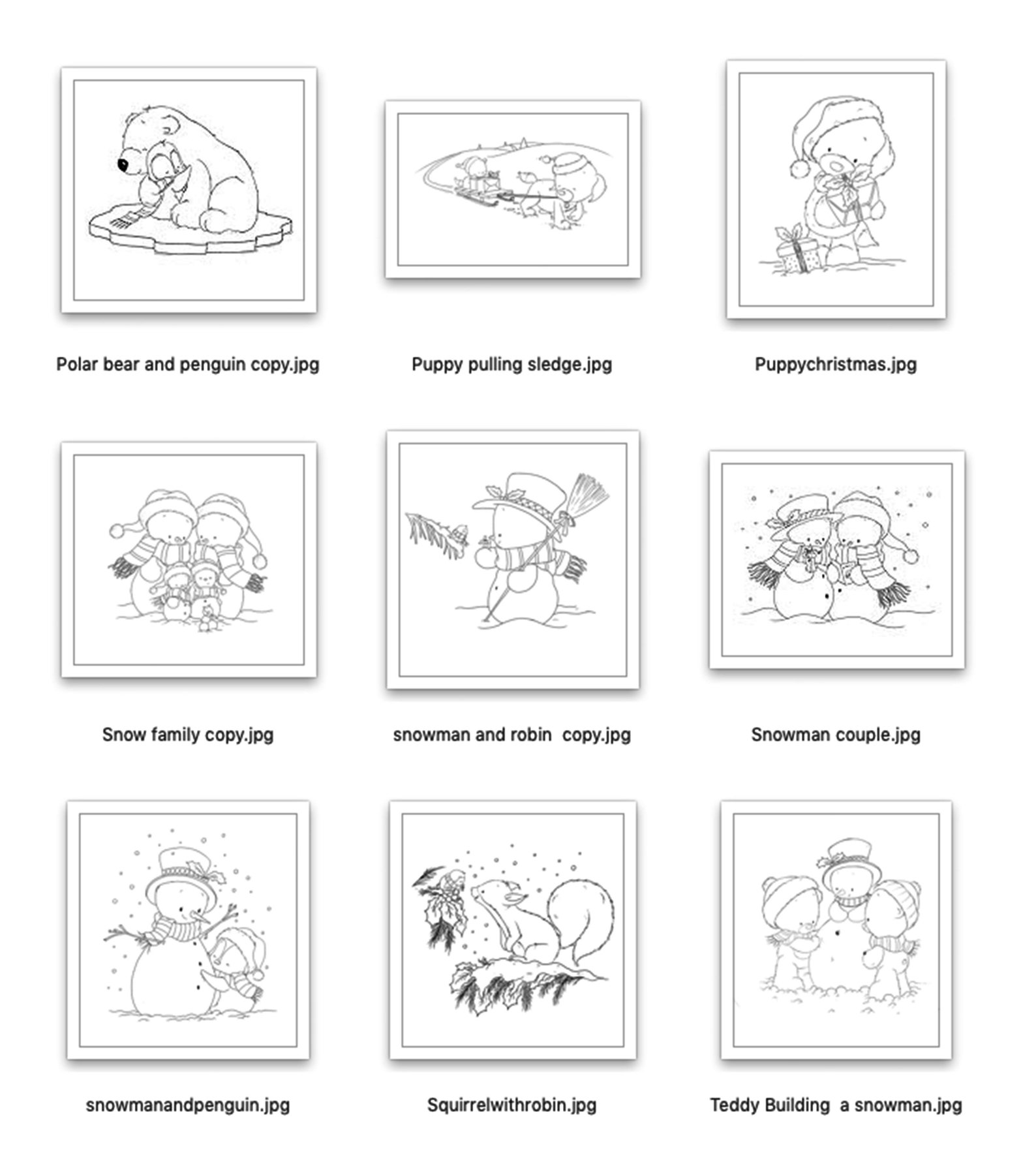 Polar bear and penguin copy.jpg

Puppy pulling sledge.jpg

Puppychristmas.jpg

Snow family copy.jpg

snowman and robin  copy.jpg

Snowman couple.jpg

snowmanandpenguin.jpg

Squirrelwithrobin.jpg

Teddy Building  a snowman.jpg