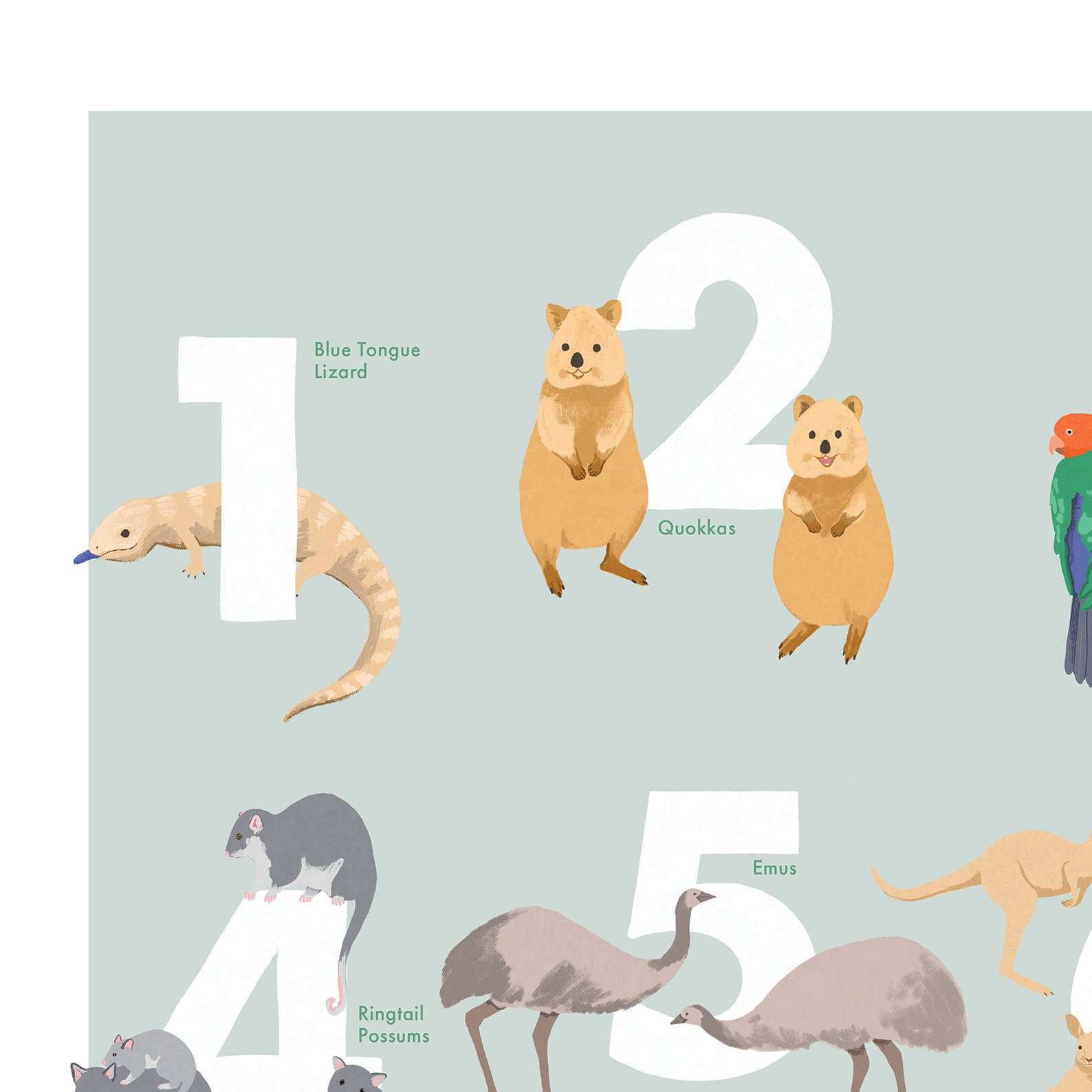 1

Blue Tongue Lizard

2

Quokkas

4

Ringtail Possums

5

Emus