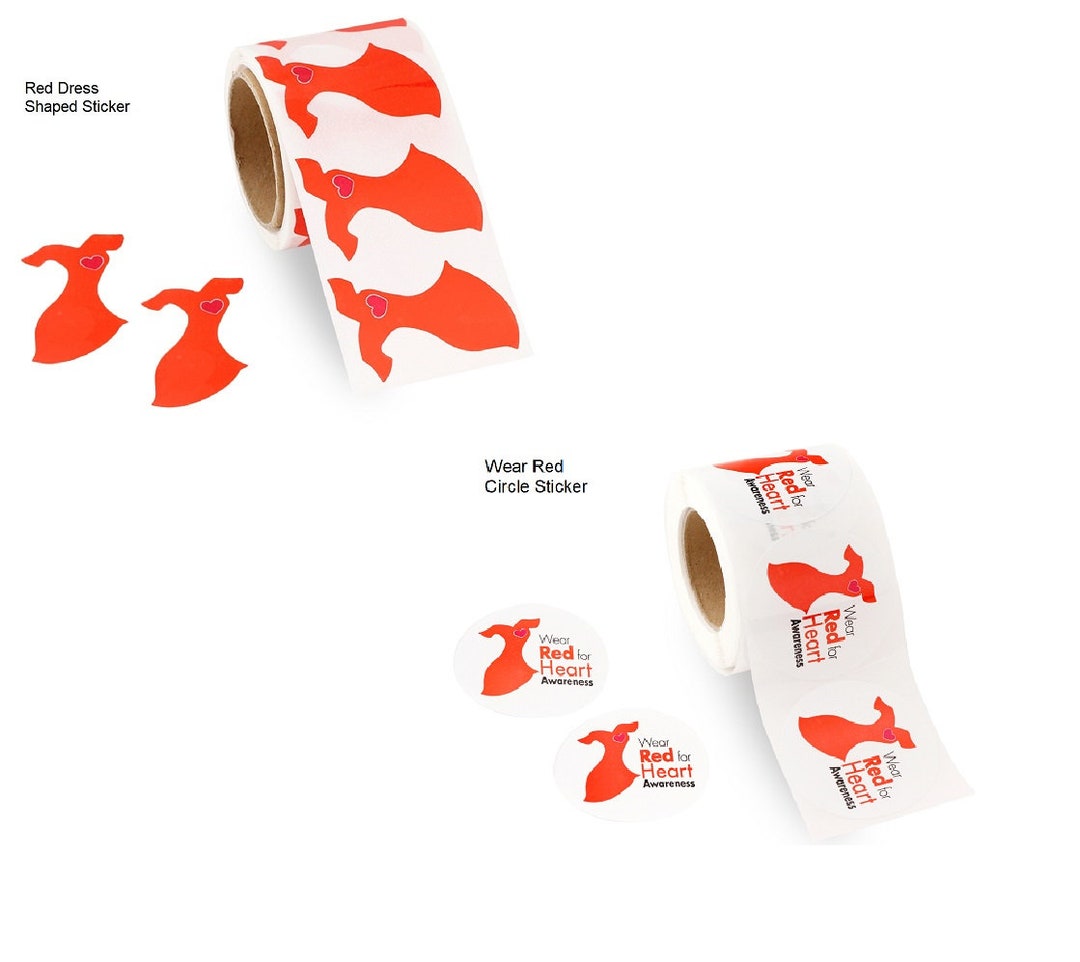 Red Dress
Shaped Sticker

Wear Red
Circle Sticker

Wear Red for Heart Awareness

Wear Red for Heart Awareness

Wear Red for Heart Awareness

Wear Red for Heart Awareness

Wear Red for Heart Awareness