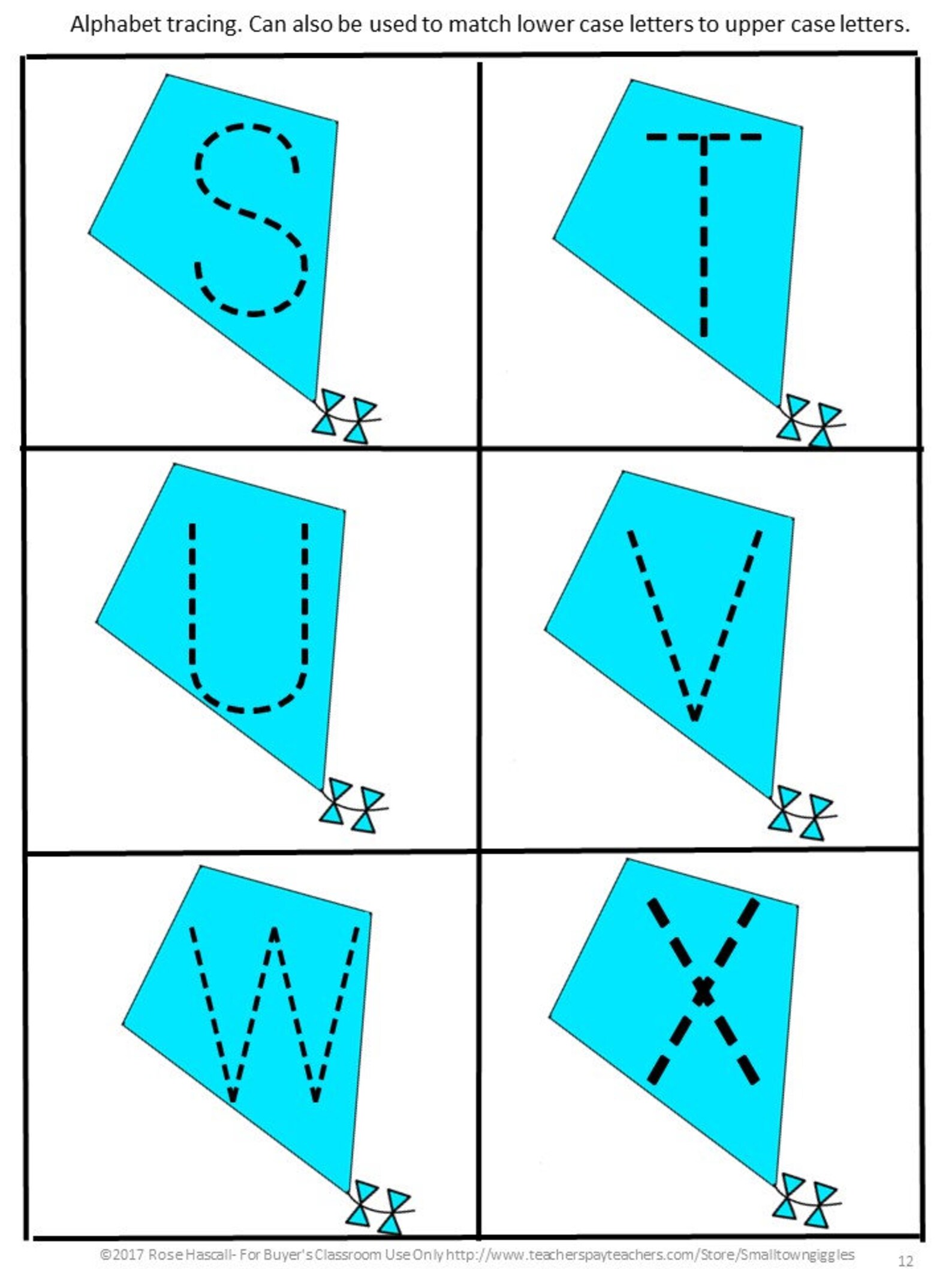 Alphabet tracing. Can also be used to match lower case letters to upper case letters.

S

T

U

V

W

X

©2017 Rose Hascall- For Buyer's Classroom Use Only http://www.teacherspayteachers.com/Store/Smalltowngiggles

12