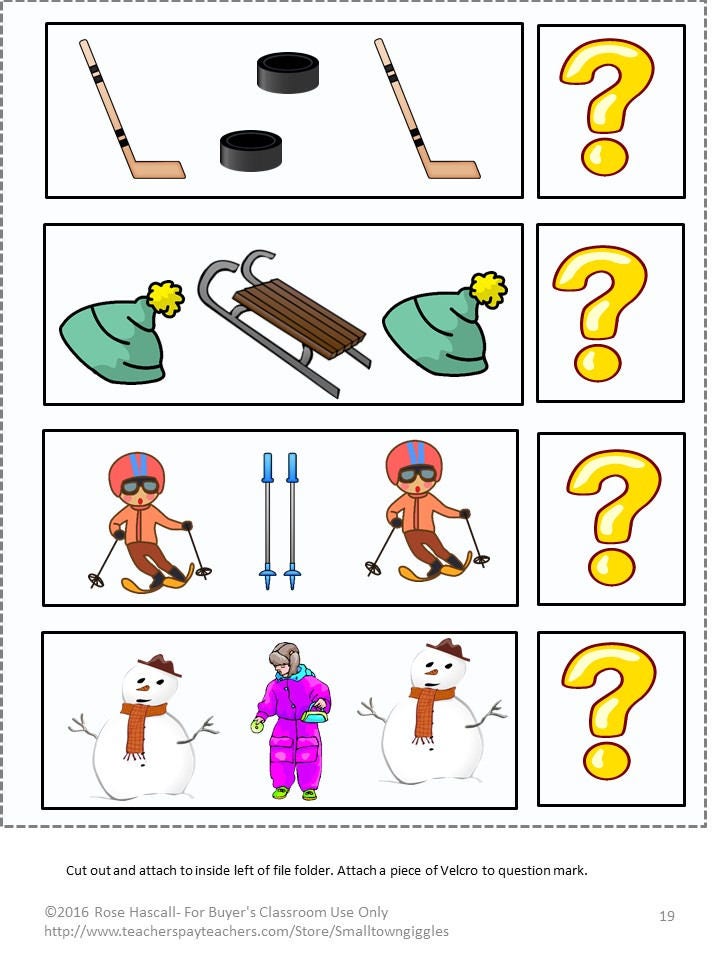 ?

?

?

?

Cut out and attach to inside left of file folder. Attach a piece of Velcro to question mark.

©2016 Rose Hascall- For Buyer's Classroom Use Only
http://www.teacherspayteachers.com/Store/Smalltowngiggles

19