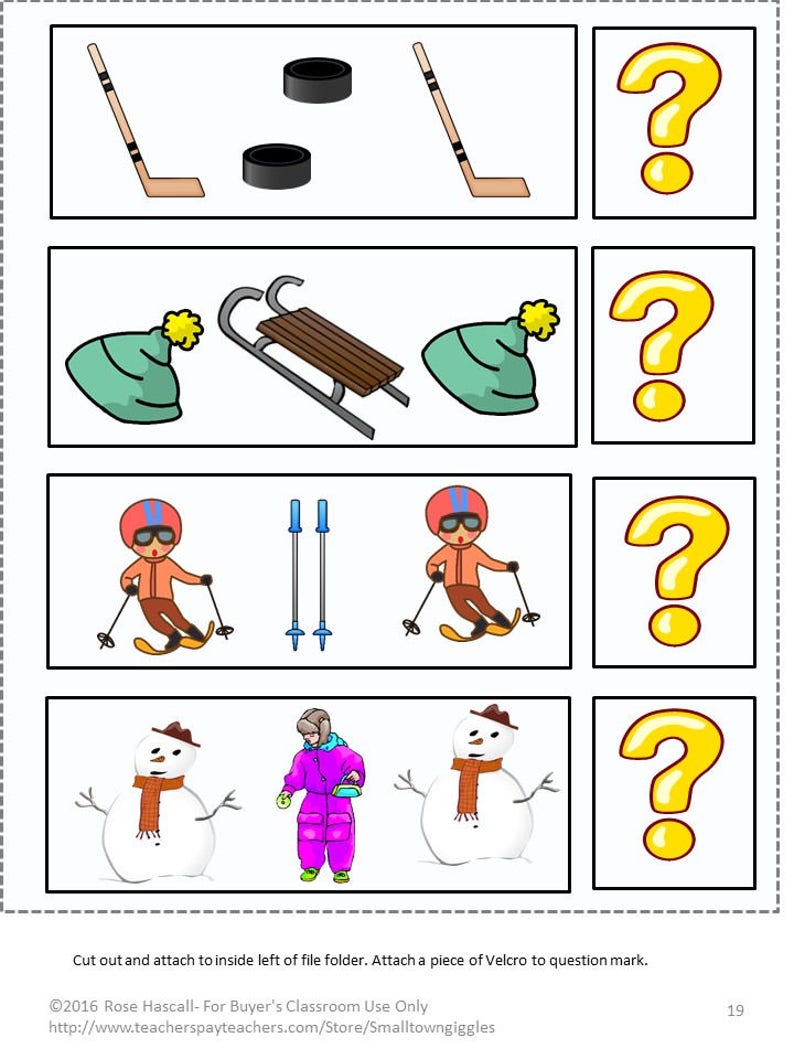 ?

?

?

?

Cut out and attach to inside left of file folder. Attach a piece of Velcro to question mark.

©2016 Rose Hascall- For Buyer's Classroom Use Only
http://www.teacherspayteachers.com/Store/Smalltowngiggles

19