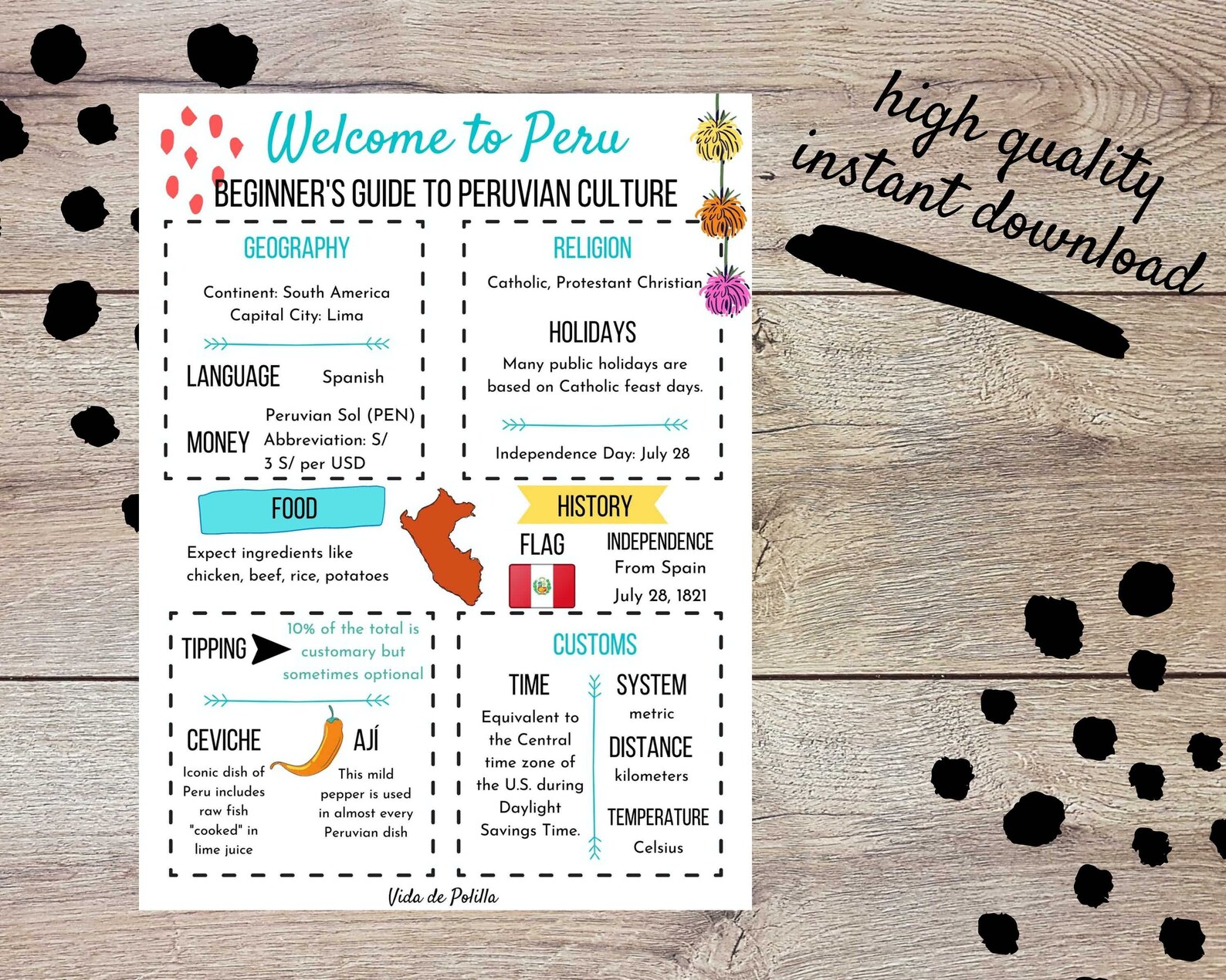 high quality
instant download

Welcome to Peru

BEGINNER'S GUIDE TO PERUVIAN CULTURE

GEOGRAPHY

Continent: South America
Capital City: Lima

LANGUAGE Spanish

MONEY Peruvian Sol (PEN)
Abbreviation: S/
3 S/ per USD

RELIGION

Catholic, Protestant Christian

HOLIDAYS

Many public holidays are based on Catholic feast days.

Independence Day: July 28

FOOD

Expect ingredients like chicken, beef, rice, potatoes

HISTORY

FLAG

INDEPENDENCE
From Spain
July 28, 1821

TIPPING 10% of the total is customary but sometimes optional

CEVICHE

Iconic dish of Peru includes raw fish "cooked" in lime juice

AJÍ

This mild pepper is used in almost every Peruvian dish

CUSTOMS

TIME

Equivalent to the Central time zone of the U.S. during Daylight Savings Time.

SYSTEM
metric

DISTANCE
kilometers

TEMPERATURE
Celsius

Vida de Polilla