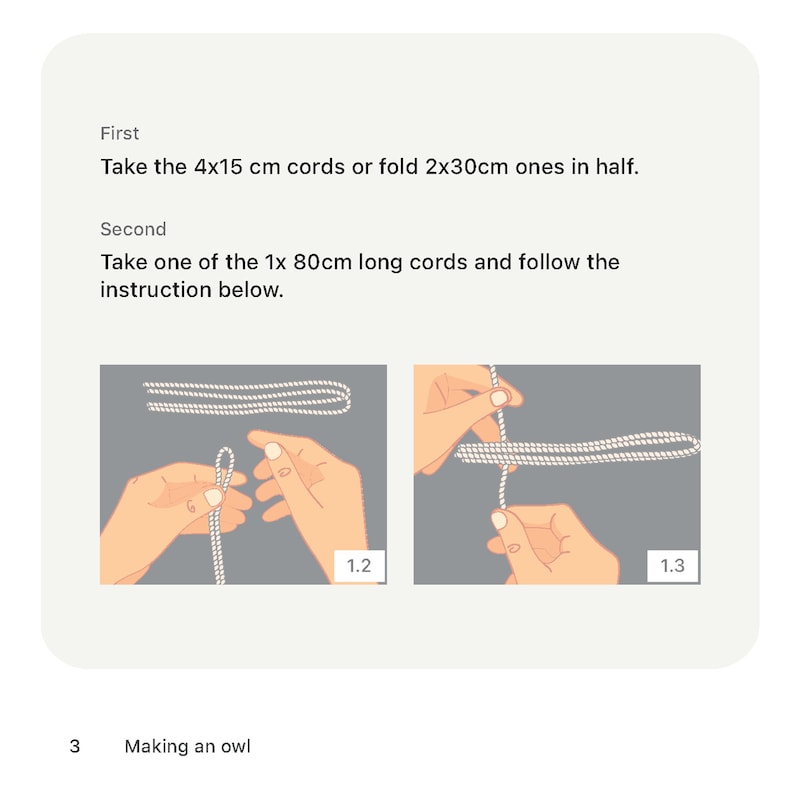 First

Take the 4x15 cm cords or fold 2x30cm ones in half.

Second

Take one of the 1x 80cm long cords and follow the instruction below.

1.2

1.3

3 Making an owl