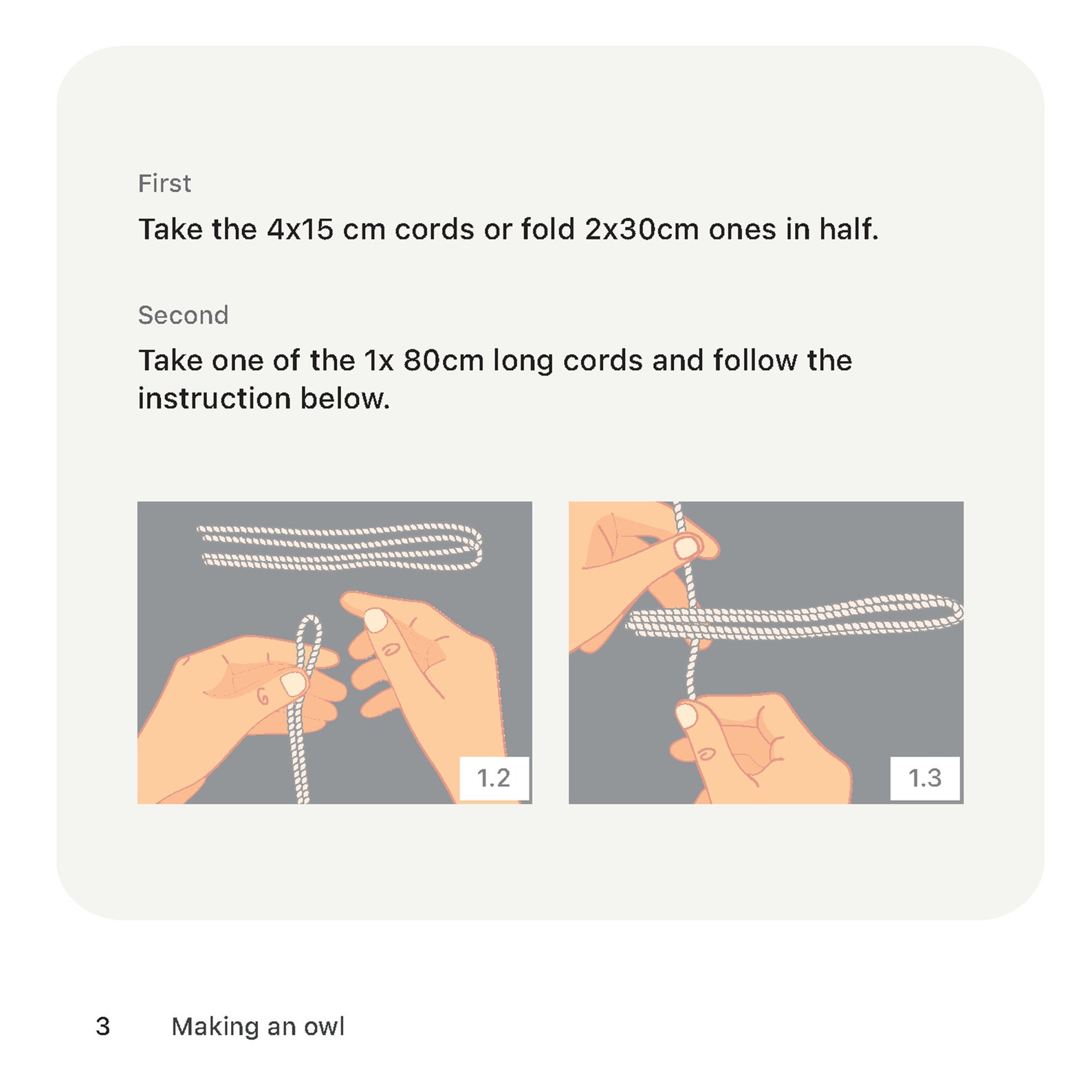 First

Take the 4x15 cm cords or fold 2x30cm ones in half.

Second

Take one of the 1x 80cm long cords and follow the instruction below.

1.2

1.3

3 Making an owl