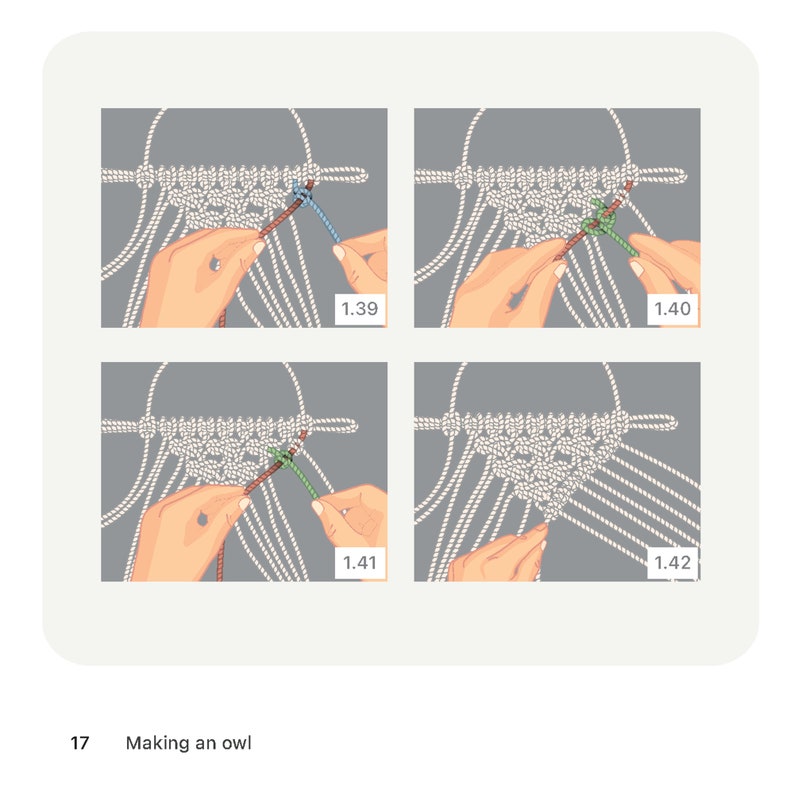 1.39

1.40

1.41

1.42

17 Making an owl