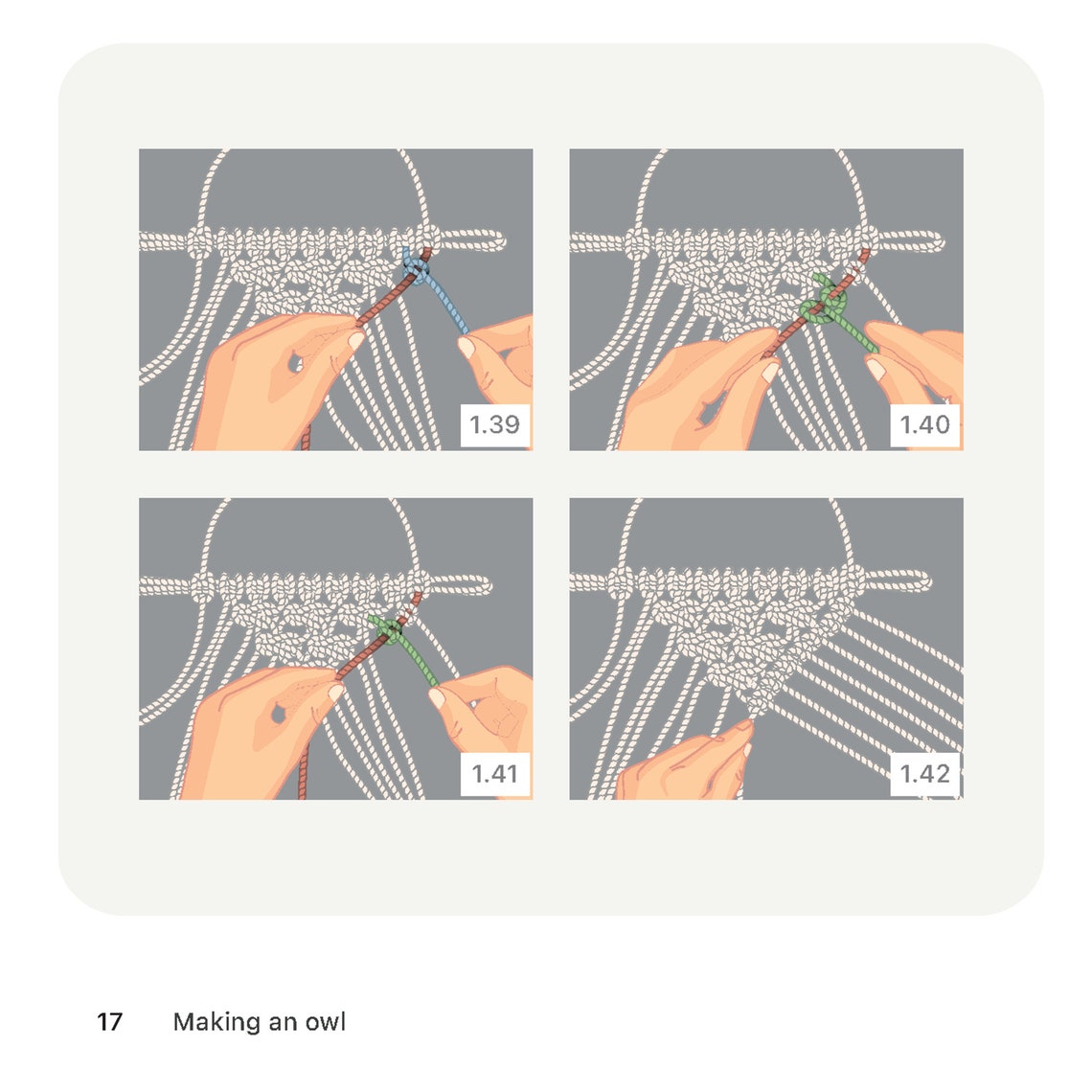 1.39

1.40

1.41

1.42

17 Making an owl