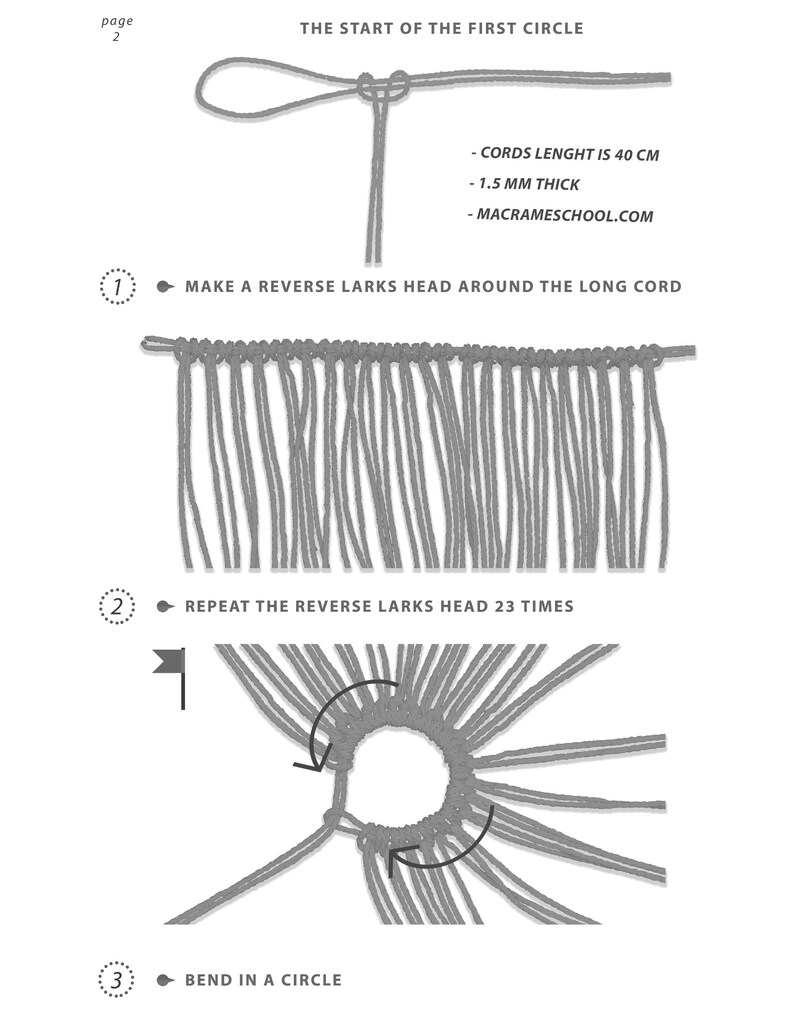 page
2

THE START OF THE FIRST CIRCLE

- CORDS LENGHT IS 40 CM
- 1.5 MM THICK
- MACRAMESCHOOL.COM

1 MAKE A REVERSE LARKS HEAD AROUND THE LONG CORD

2 REPEAT THE REVERSE LARKS HEAD 23 TIMES

3 BEND IN A CIRCLE