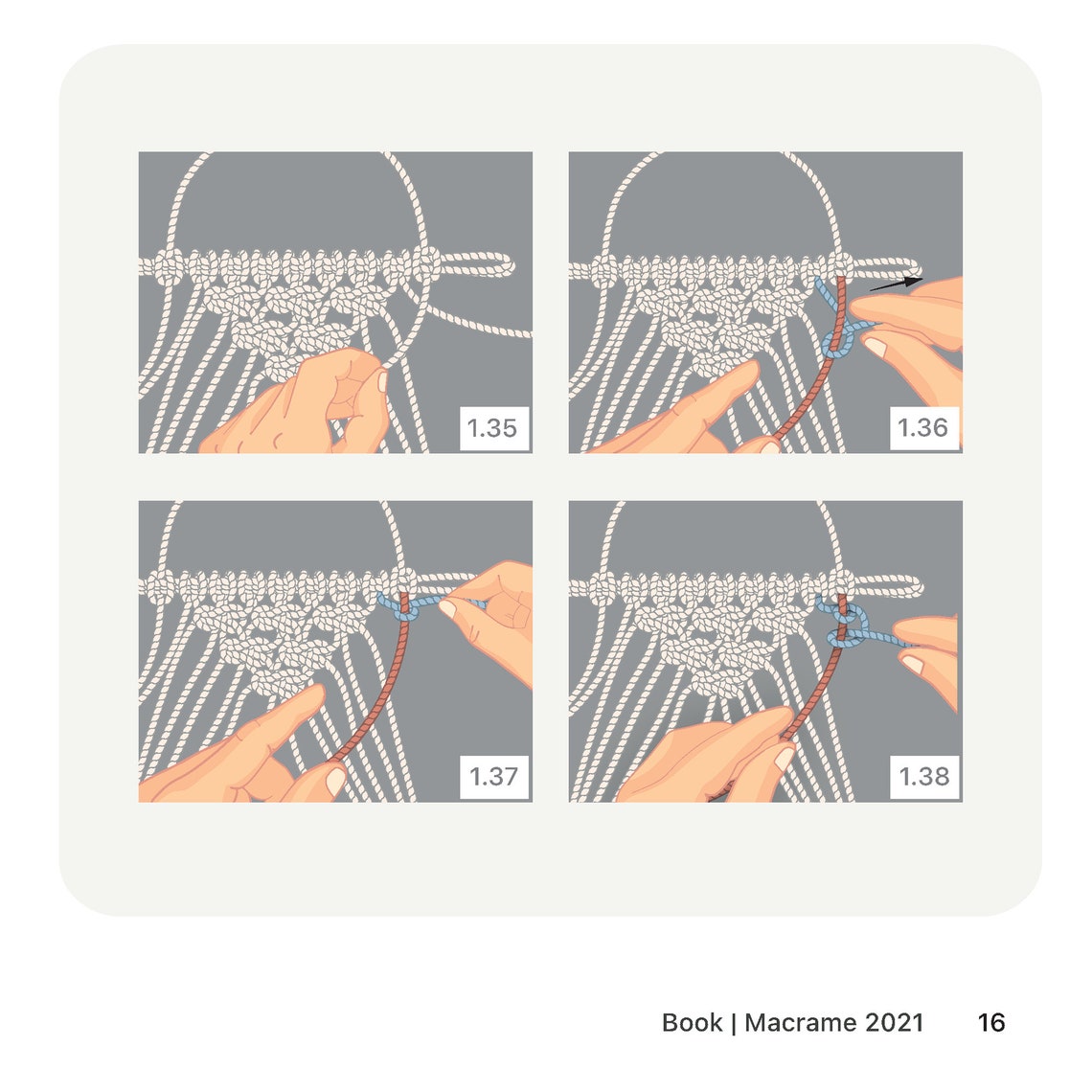 1.35

1.36

1.37

1.38

Book | Macrame 2021 16