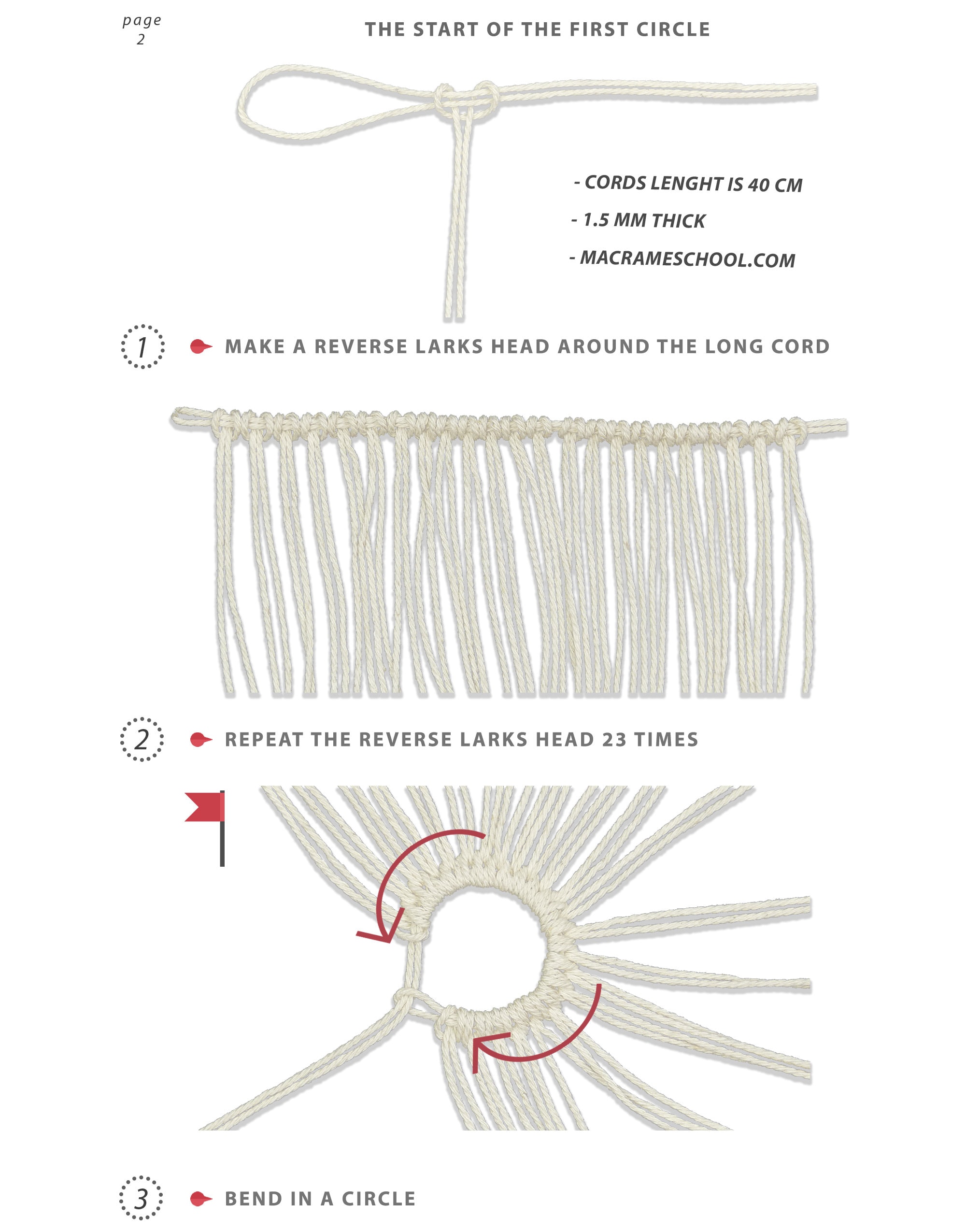 page 2

THE START OF THE FIRST CIRCLE

- CORDS LENGHT IS 40 CM

- 1.5 MM THICK

- MACRAMESCHOOL.COM

1 MAKE A REVERSE LARKS HEAD AROUND THE LONG CORD

2 REPEAT THE REVERSE LARKS HEAD 23 TIMES

3 BEND IN A CIRCLE