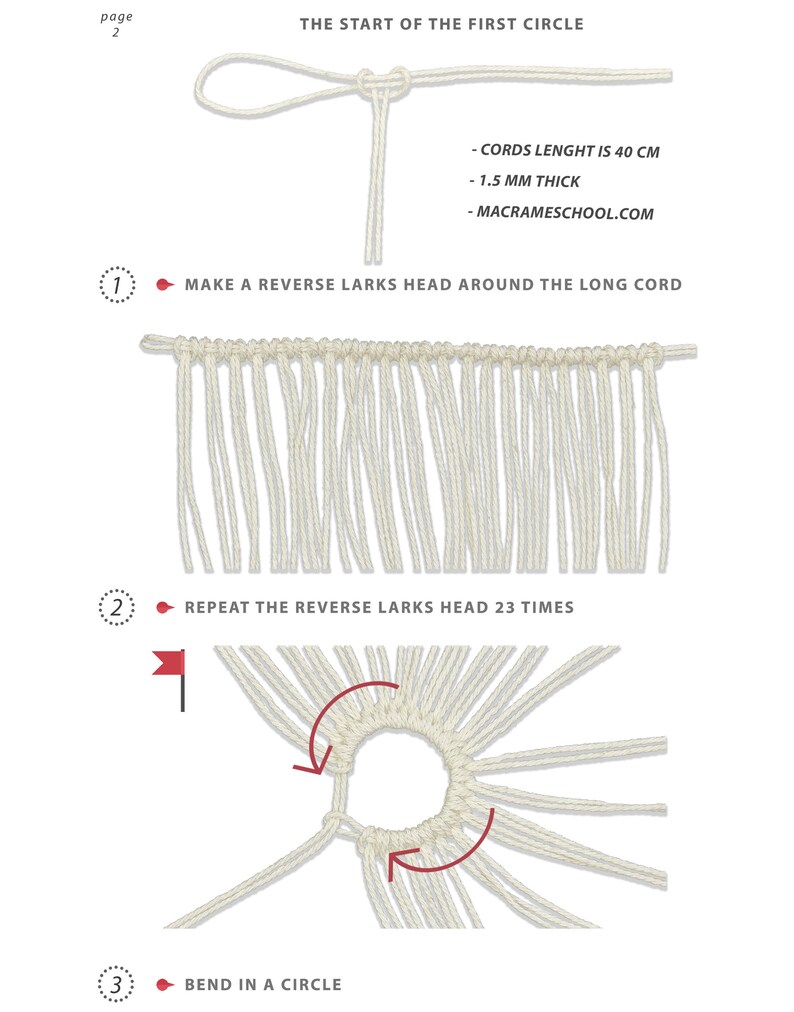 page
2

THE START OF THE FIRST CIRCLE

- CORDS LENGHT IS 40 CM
- 1.5 MM THICK
- MACRAMESCHOOL.COM

1 MAKE A REVERSE LARKS HEAD AROUND THE LONG CORD

2 REPEAT THE REVERSE LARKS HEAD 23 TIMES

3 BEND IN A CIRCLE