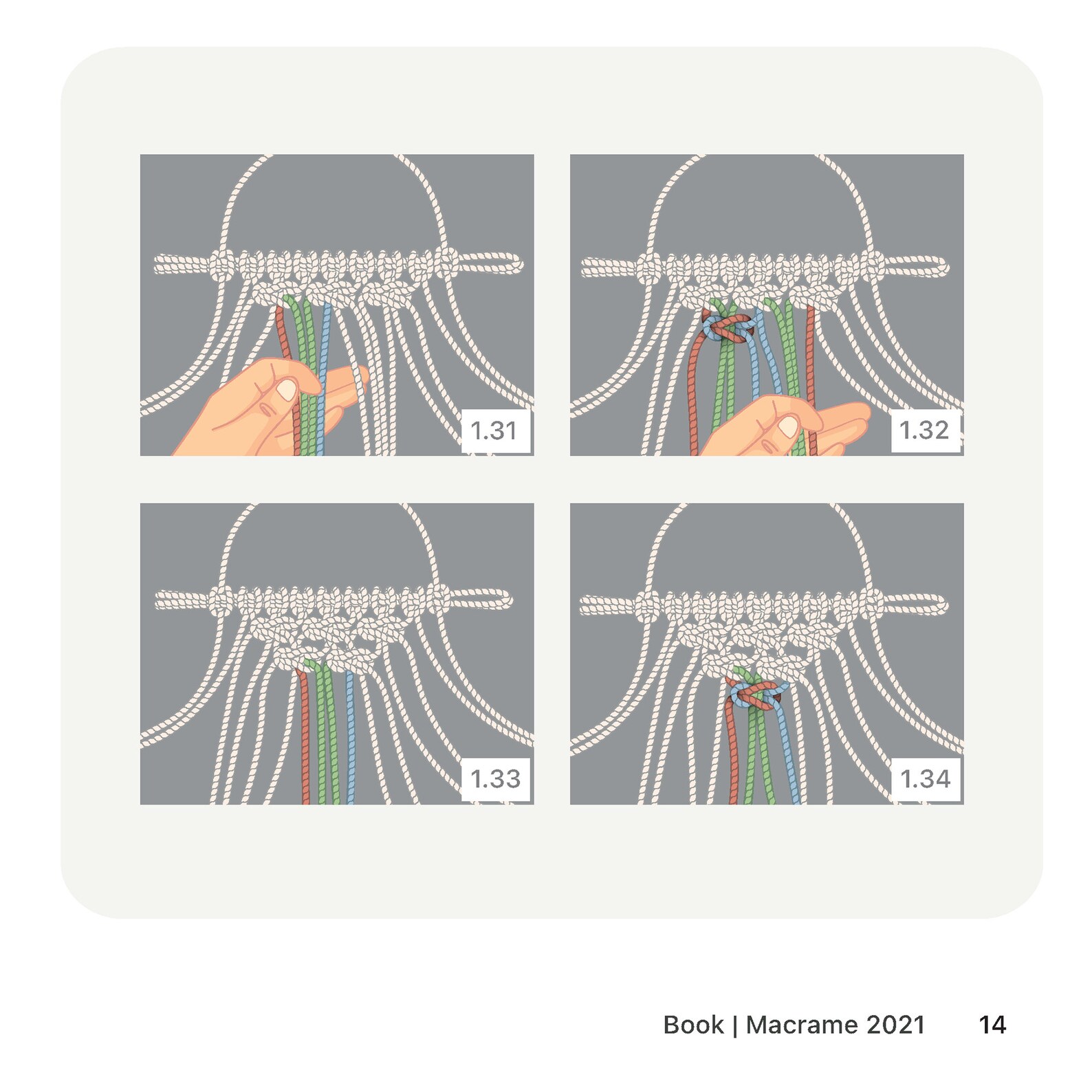 1.31

1.32

1.33

1.34

Book | Macrame 2021 14