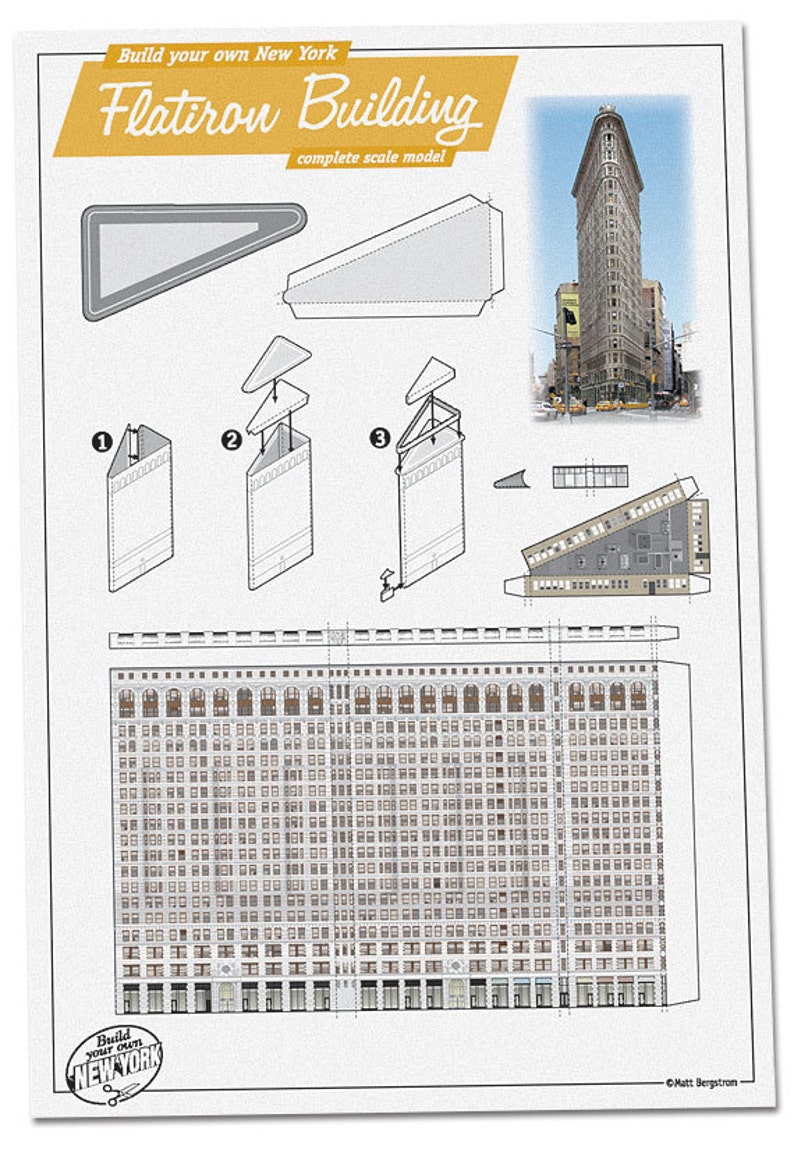 Build your own New York
Flatiron Building
complete scale model

1
2
3

Build your own NEW YORK

©Matt Bergstrom