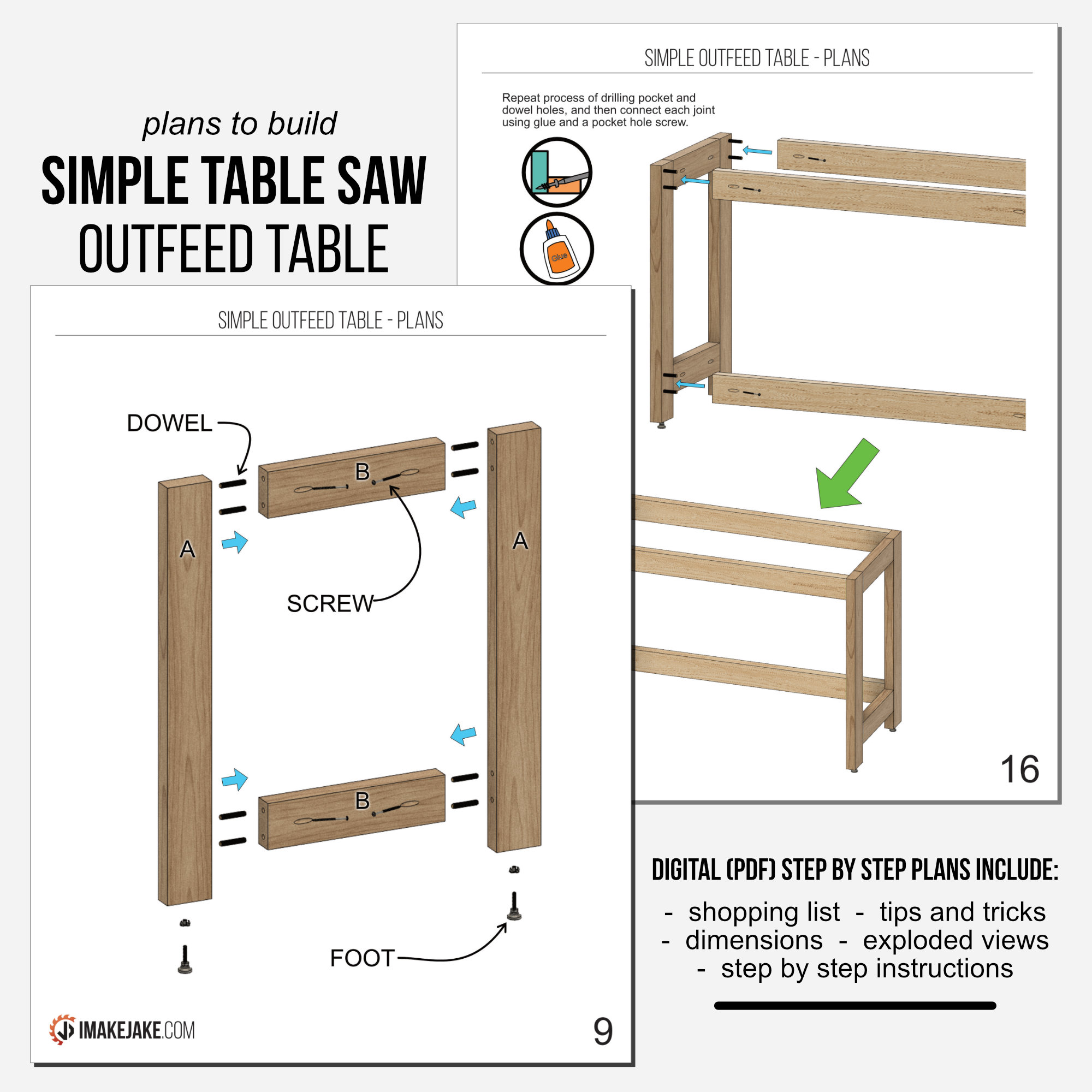 plans to build
SIMPLE TABLE SAW
OUTFEED TABLE

SIMPLE OUTFEED TABLE - PLANS

Repeat process of drilling pocket and dowel holes, and then connect each joint using glue and a pocket hole screw.

Glue

16

SIMPLE OUTFEED TABLE - PLANS

DOWEL

B

A

A

SCREW

B

FOOT

IMAKEJAKE.COM

9

DIGITAL (PDF) STEP BY STEP PLANS INCLUDE:

- shopping list - tips and tricks
- dimensions - exploded views
- step by step instructions