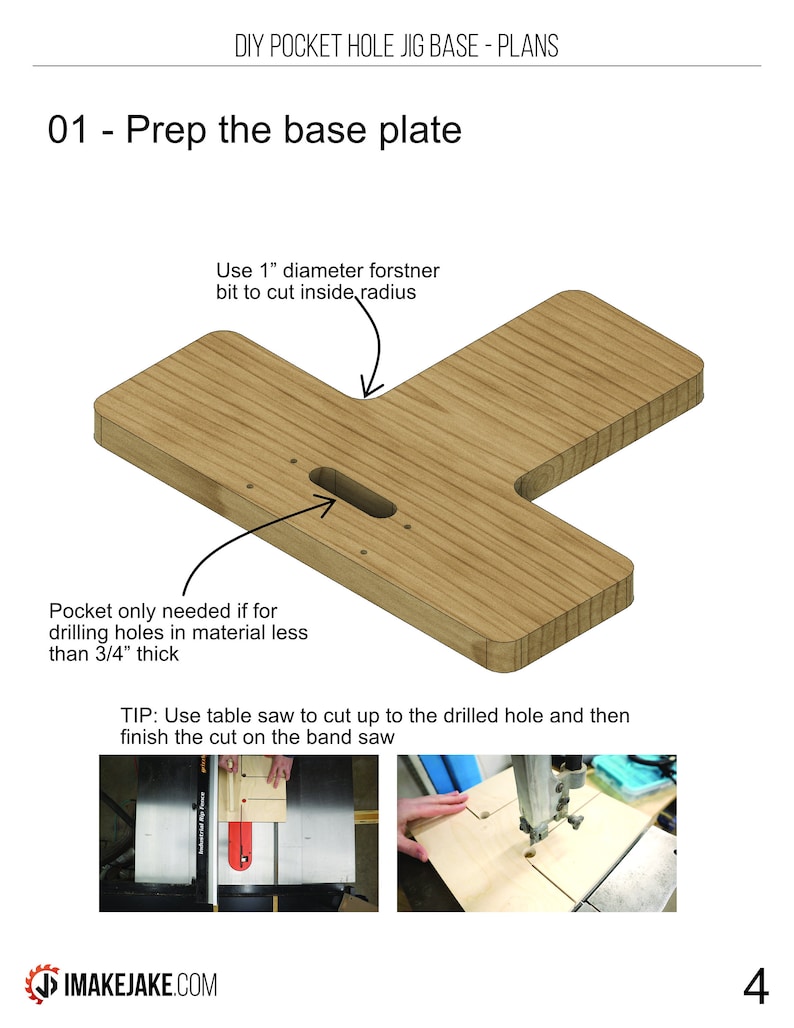 DIY POCKET HOLE JIG BASE - PLANS

01 - Prep the base plate

Use 1” diameter forstner bit to cut inside radius

Pocket only needed if for drilling holes in material less than 3/4” thick

TIP: Use table saw to cut up to the drilled hole and then finish the cut on the band saw

Industrial Rip Fence

IMAKEJAKE.COM

4