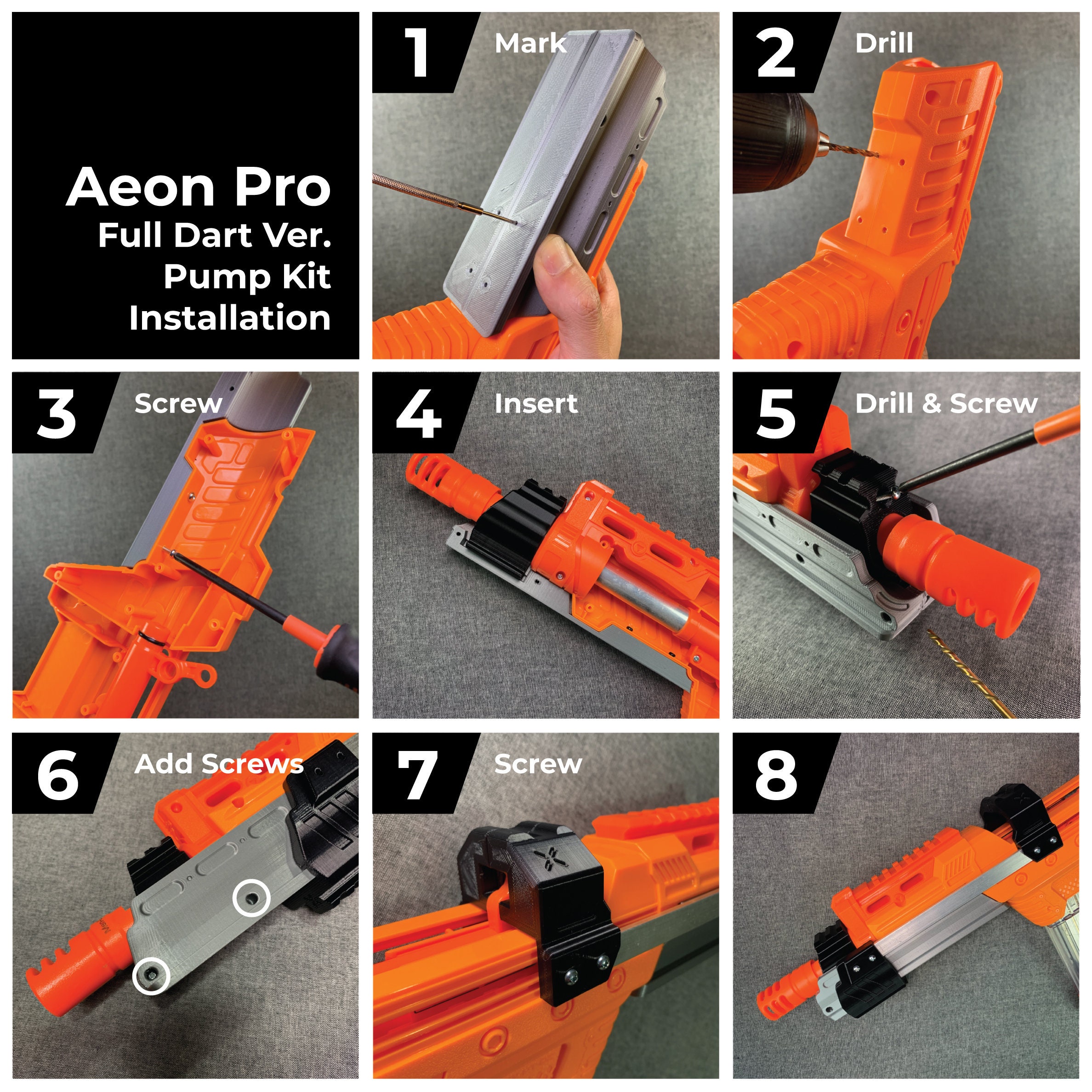 Aeon Pro
Full Dart Ver.
Pump Kit
Installation

1 Mark

2 Drill

3 Screw

4 Insert

5 Drill & Screw

6 Add Screws

7 Screw

8