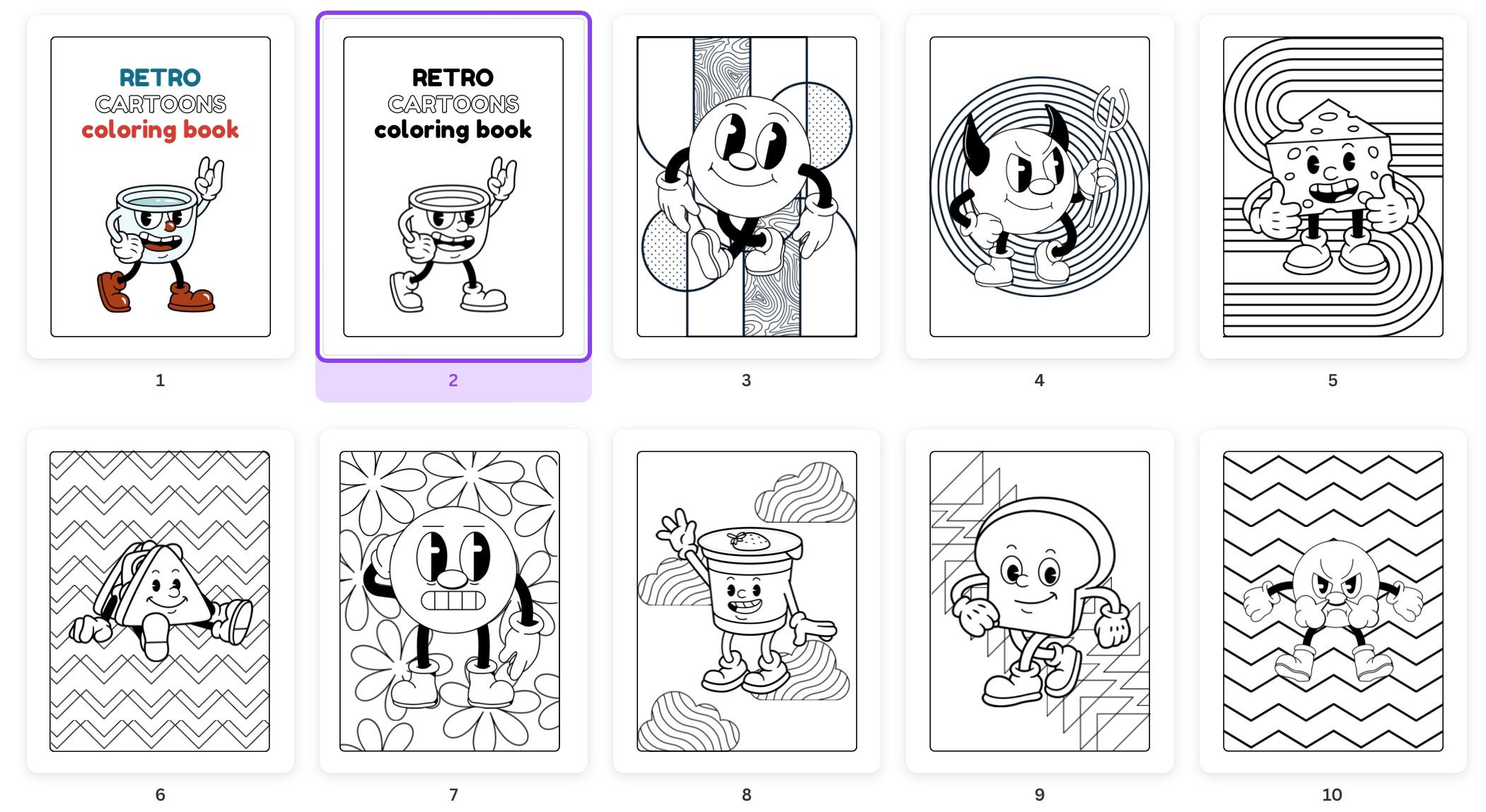 RETRO
CARTOONS
coloring book

1

RETRO
CARTOONS
coloring book

2

3

4

5

6

7

8

9

10