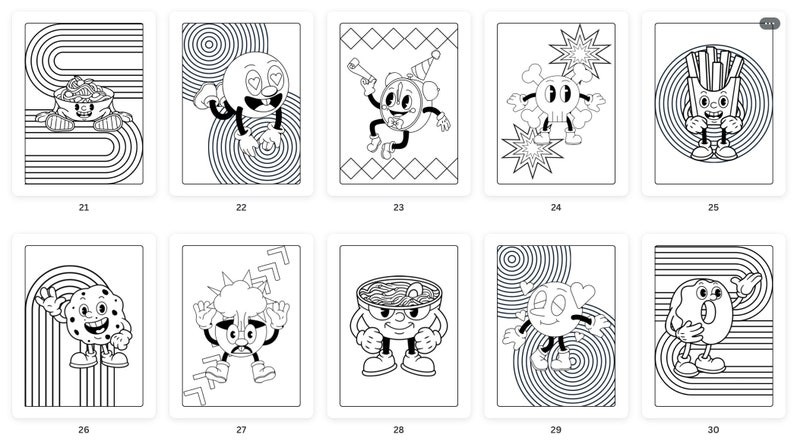 21

22

23

24

25

26

27

28

29

30