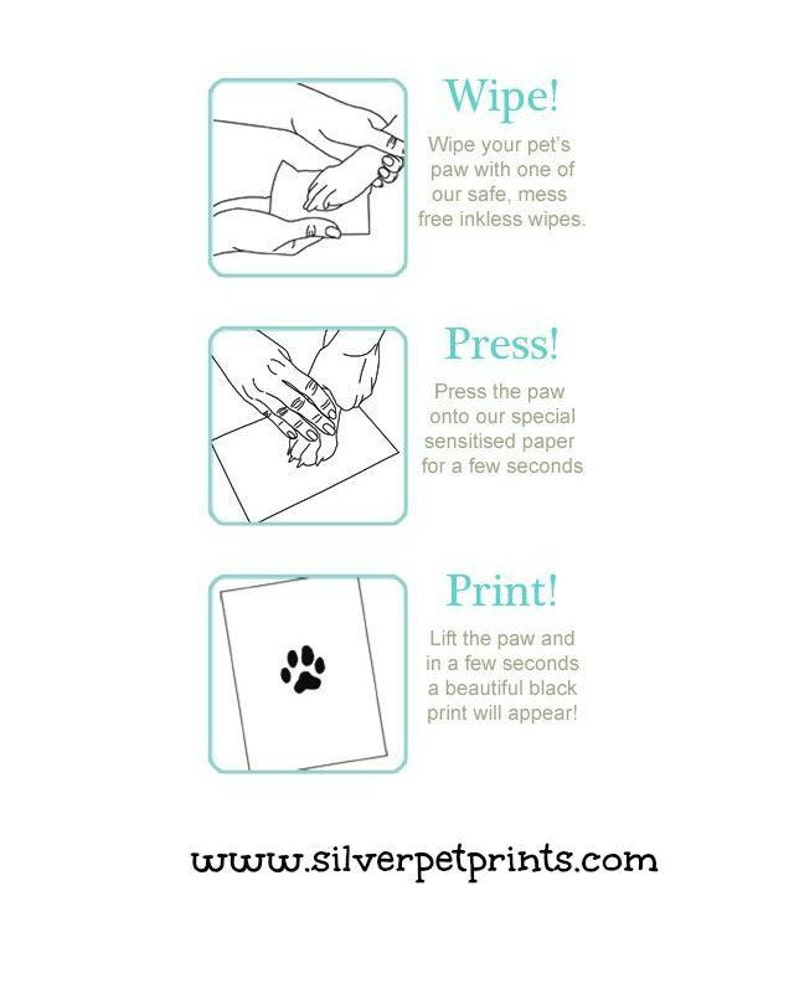 Wipe!
Wipe your pet's paw with one of our safe, mess free inkless wipes.

Press!
Press the paw onto our special sensitised paper for a few seconds

Print!
Lift the paw and in a few seconds a beautiful black print will appear!

www.silverpetprints.com