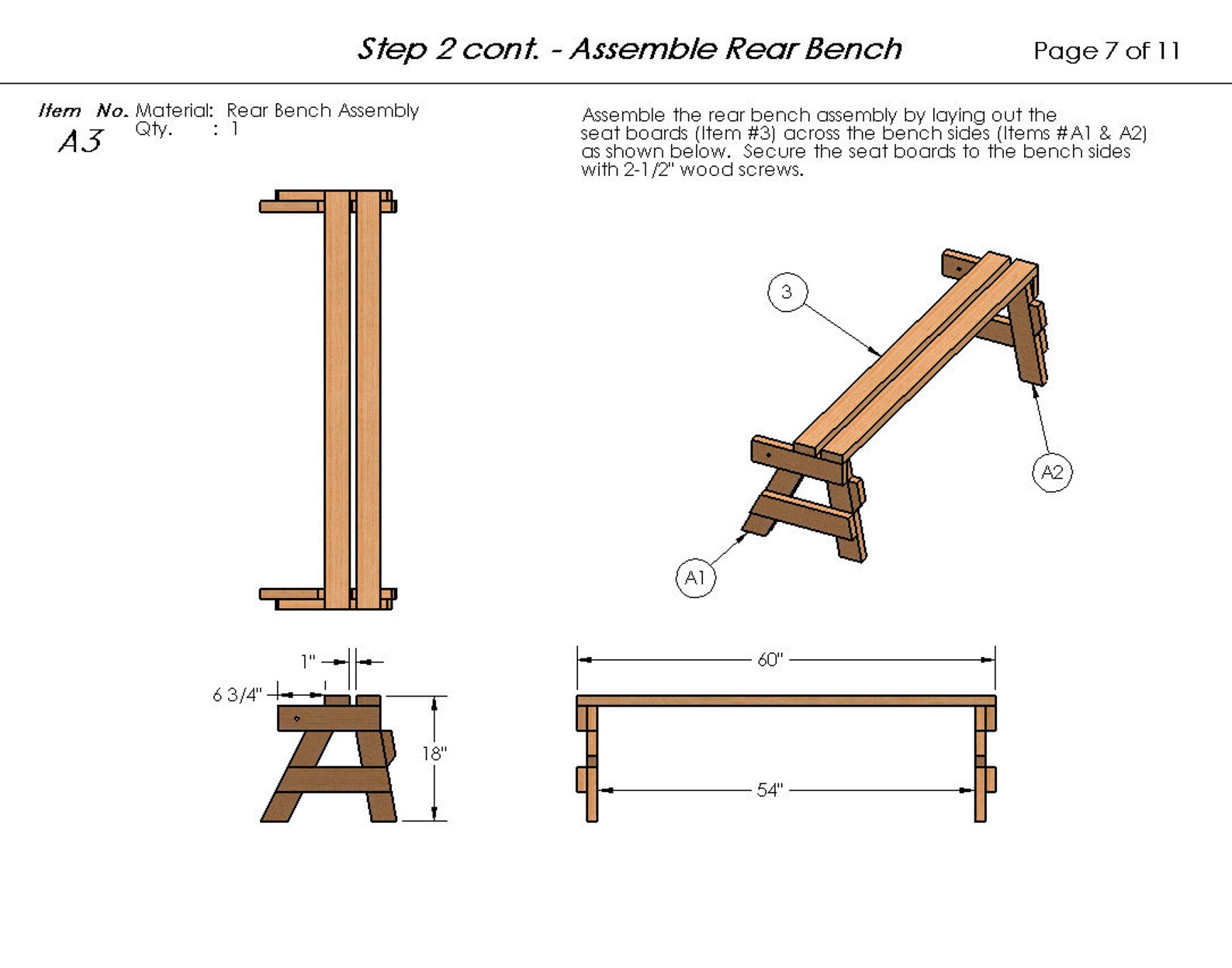 Step 2 cont. - Assemble Rear Bench

Page 7 of 11

Item No. A3

Material: Rear Bench Assembly
Qty. : 1

Assemble the rear bench assembly by laying out the seat boards (Item #3) across the bench sides (Items #A1 & A2) as shown below. Secure the seat boards to the bench sides with 2-1/2" wood screws.

3

A2

A1

1"

6 3/4"

18"

60"

54"