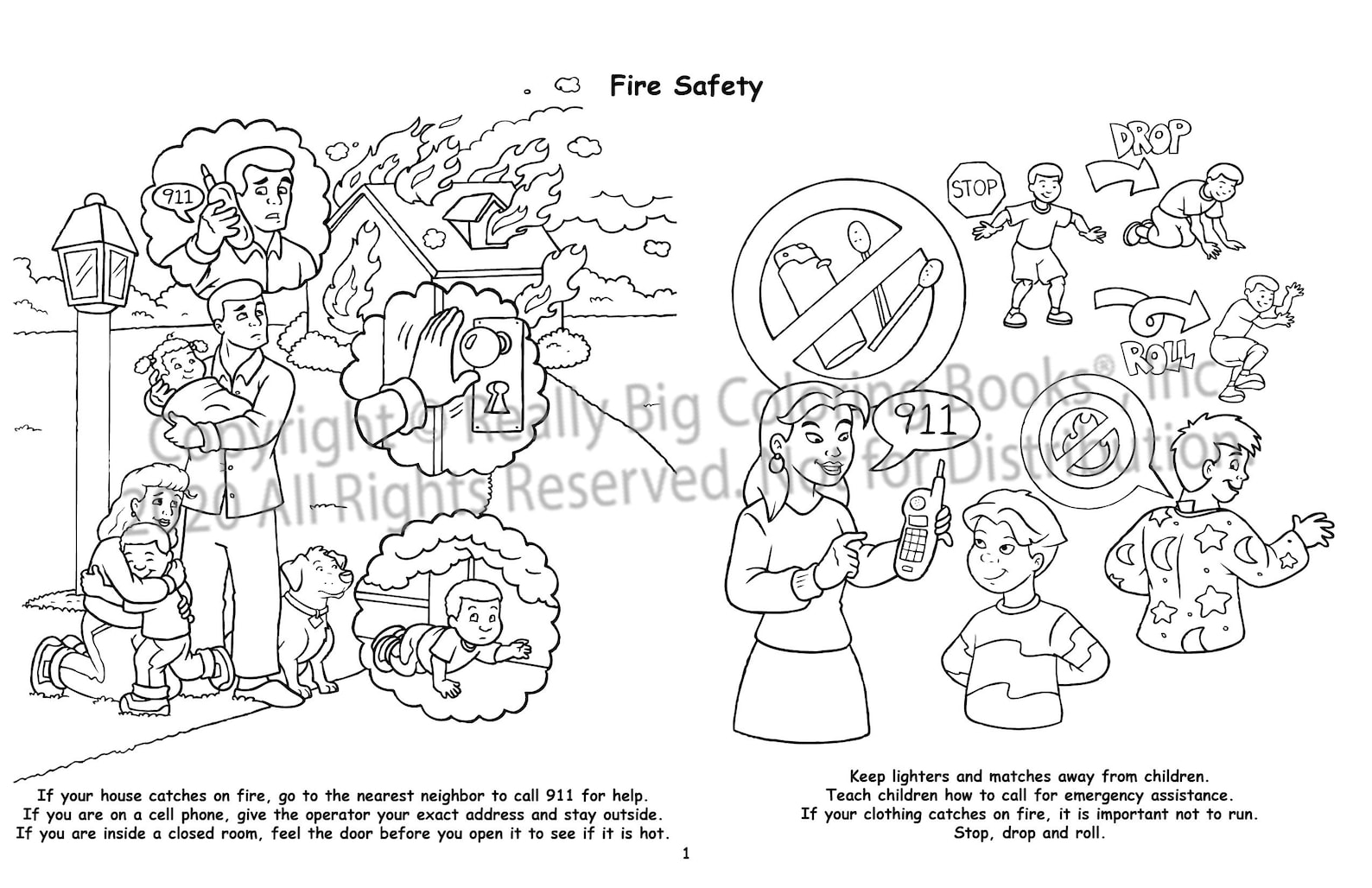 Fire Safety

911

STOP

DROP

ROLL

911

Copyright © Really Big Coloring Books®, Inc. 2020 All Rights Reserved. Not for Distribution

If your house catches on fire, go to the nearest neighbor to call 911 for help.
If you are on a cell phone, give the operator your exact address and stay outside.
If you are inside a closed room, feel the door before you open it to see if it is hot.

Keep lighters and matches away from children.
Teach children how to call for emergency assistance.
If your clothing catches on fire, it is important not to run.
Stop, drop and roll.

1