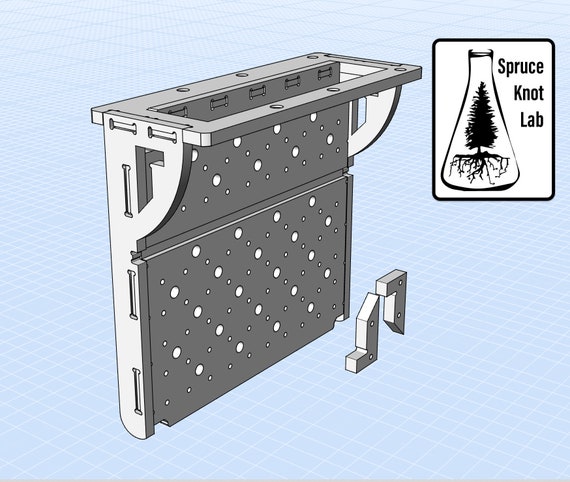 Spruce
Knot
Lab